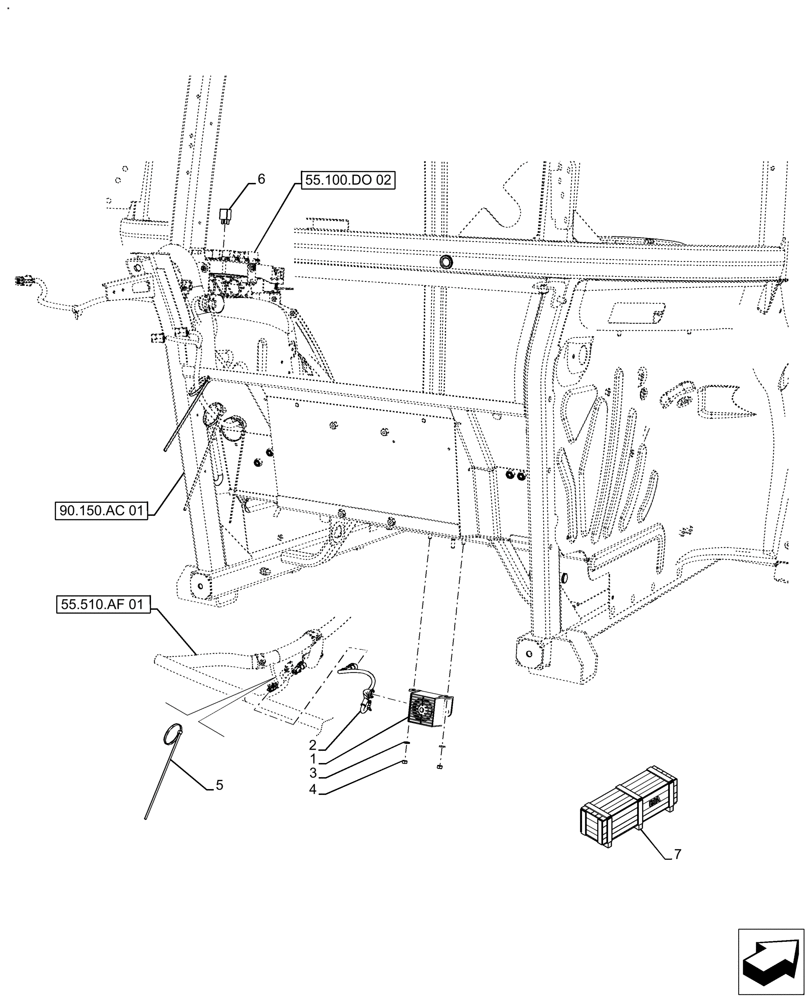 6
55.100.DO 02
90.150.AC 01
55.510.AF 01
2
1
3
4
5
7