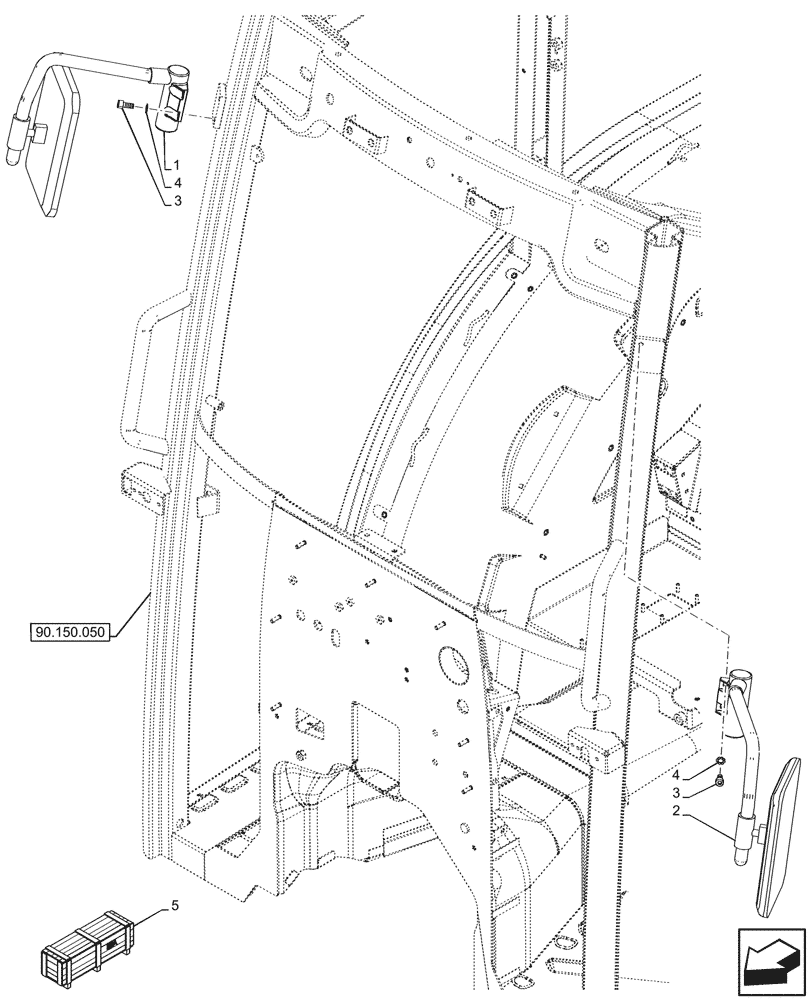 1
4
3
90.150.050
4
3
2
5