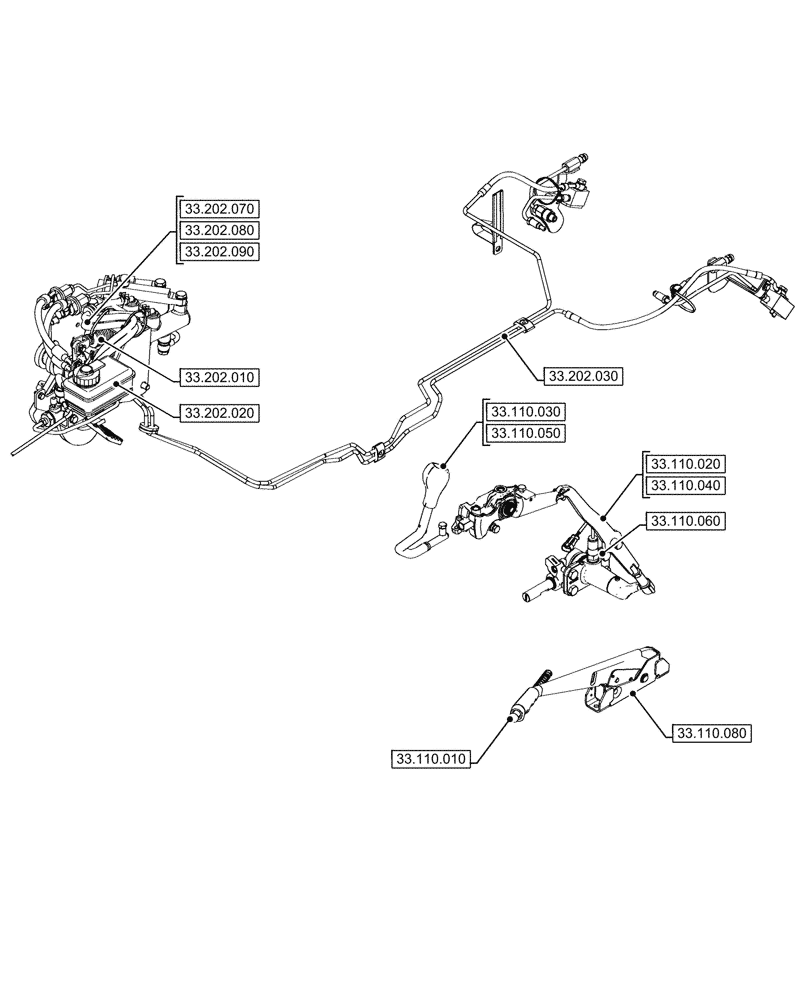 33.202.070
33.202.080
33.202.090
33.202.010
33.202.020
33.202.030
33.110.030
33.110.050
33.110.020
33.110.040
33.110.060
33.110.080
33.110.010