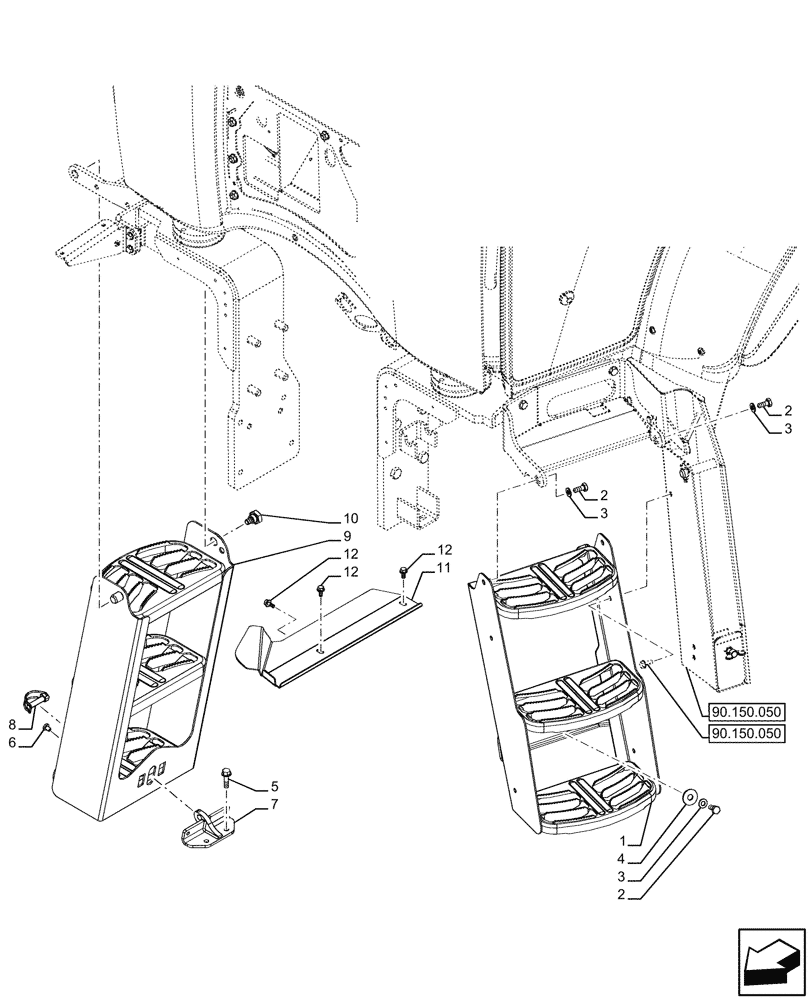 2
3
2
3
10
9
12
12
12
11
8
6
5
7
90.150.050
90.150.050
1
4
3
2