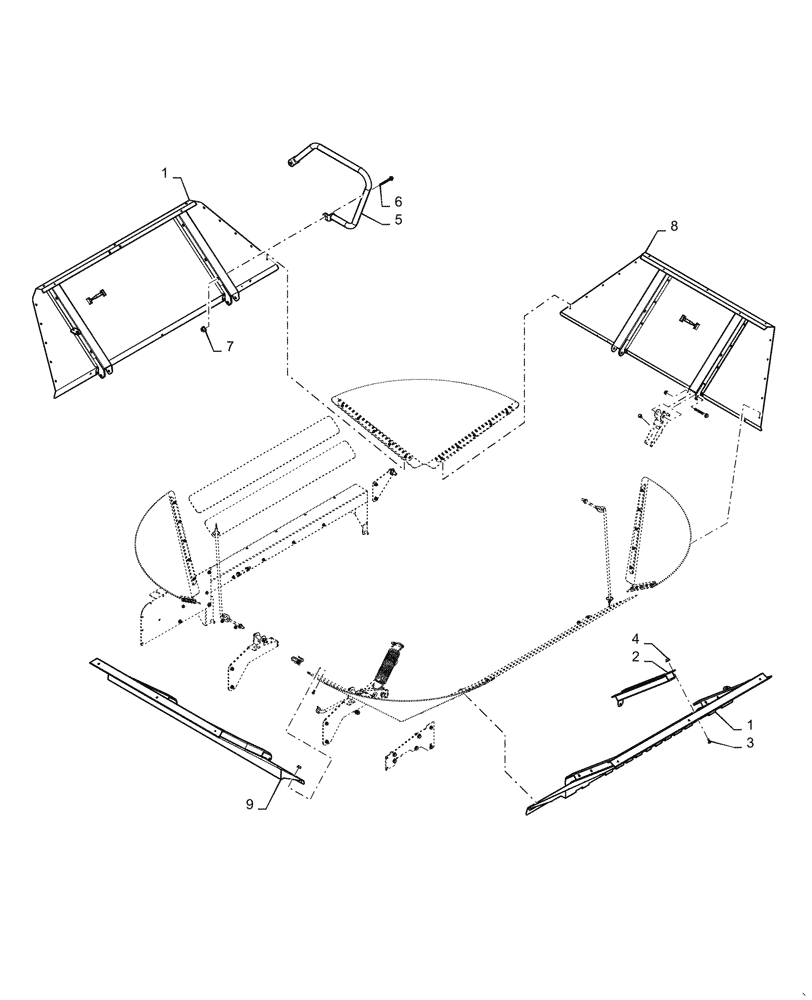 1
6
5
8
7
4
2
1
3
9