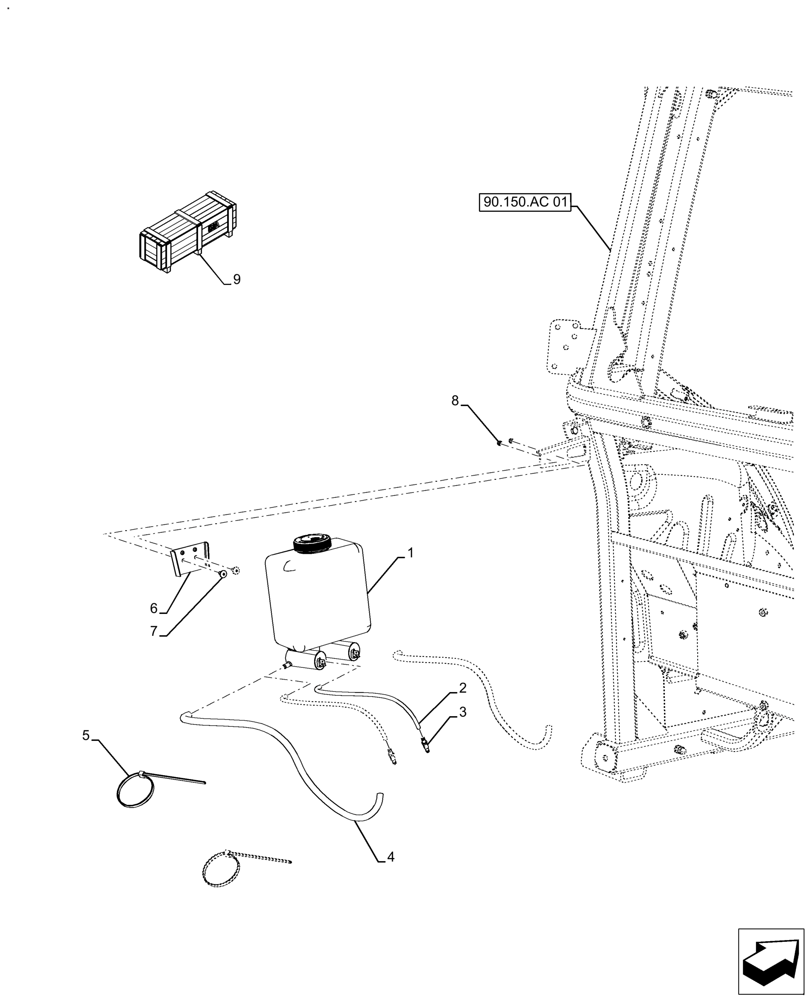 90.150.AC 01

9

8

1

6

7

2

3

5

4