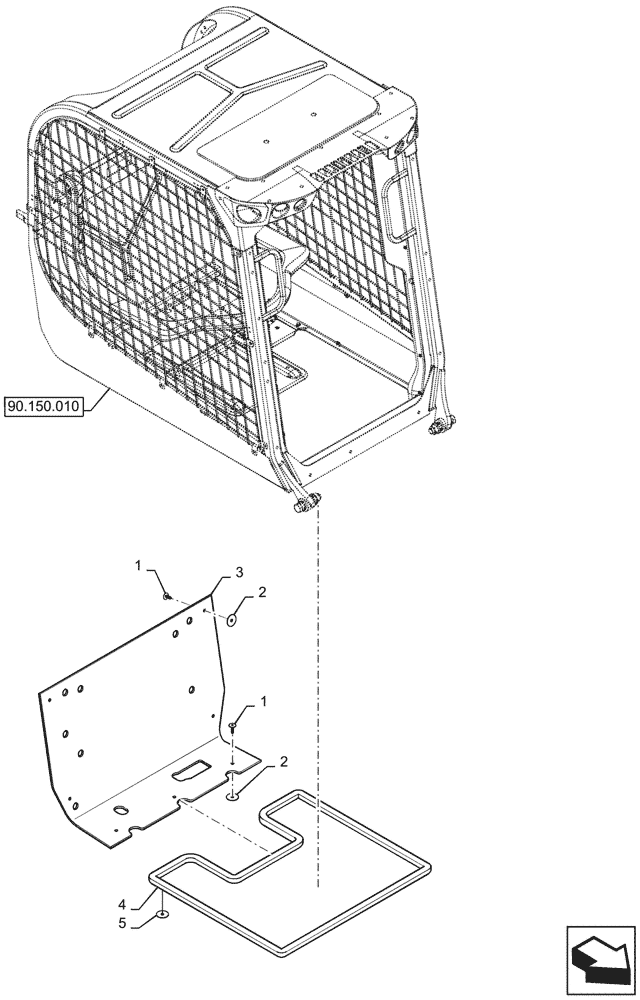 90.150.010

1

3

2

1

2

4

5