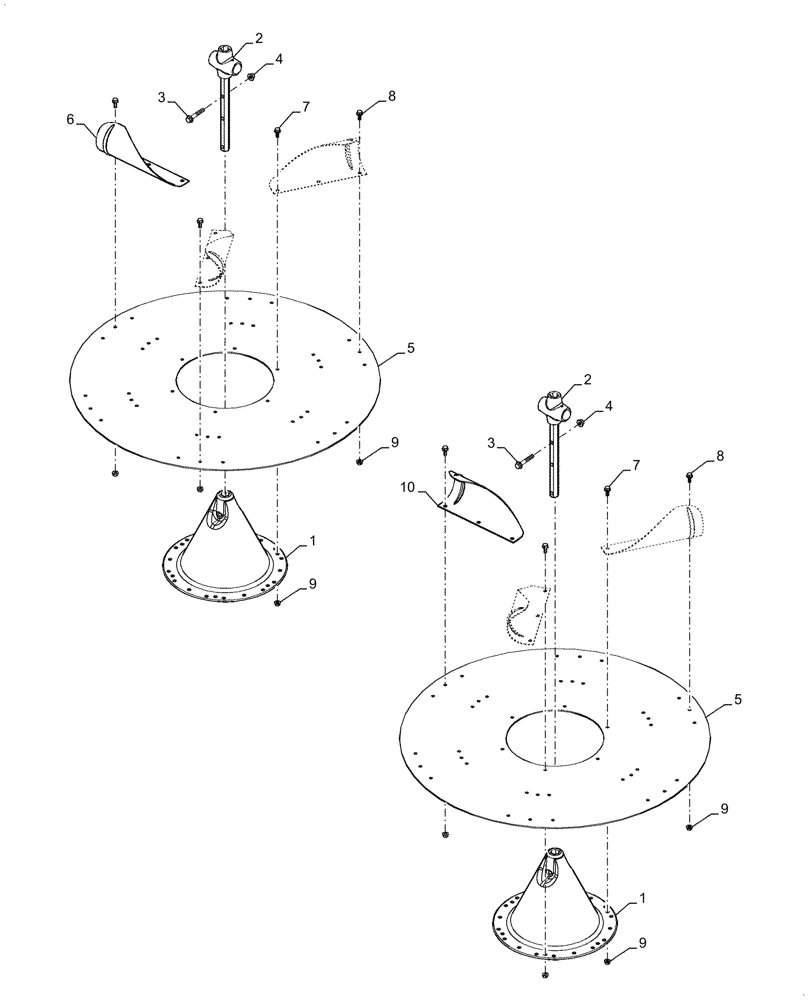 2
4
3
7
8
6
5
9
1
9
2
4
3
7
8
10
5
9
1
9