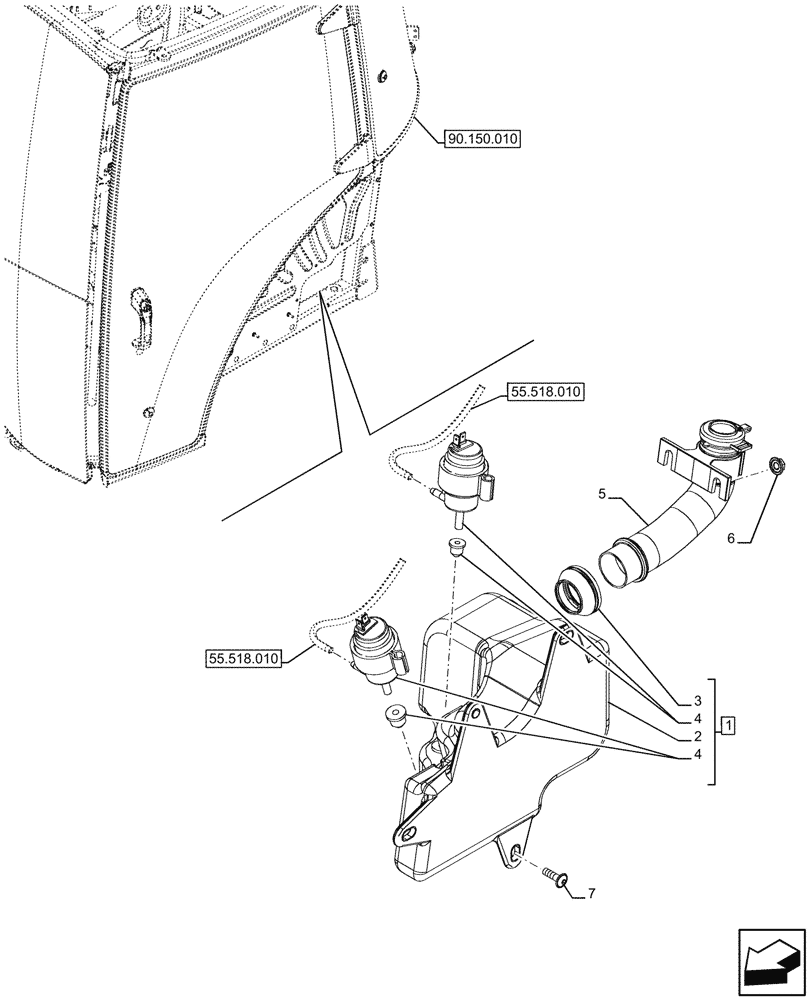 90.150.010

55.518.010

5

6

55.518.010

3

4

2

4

1

7