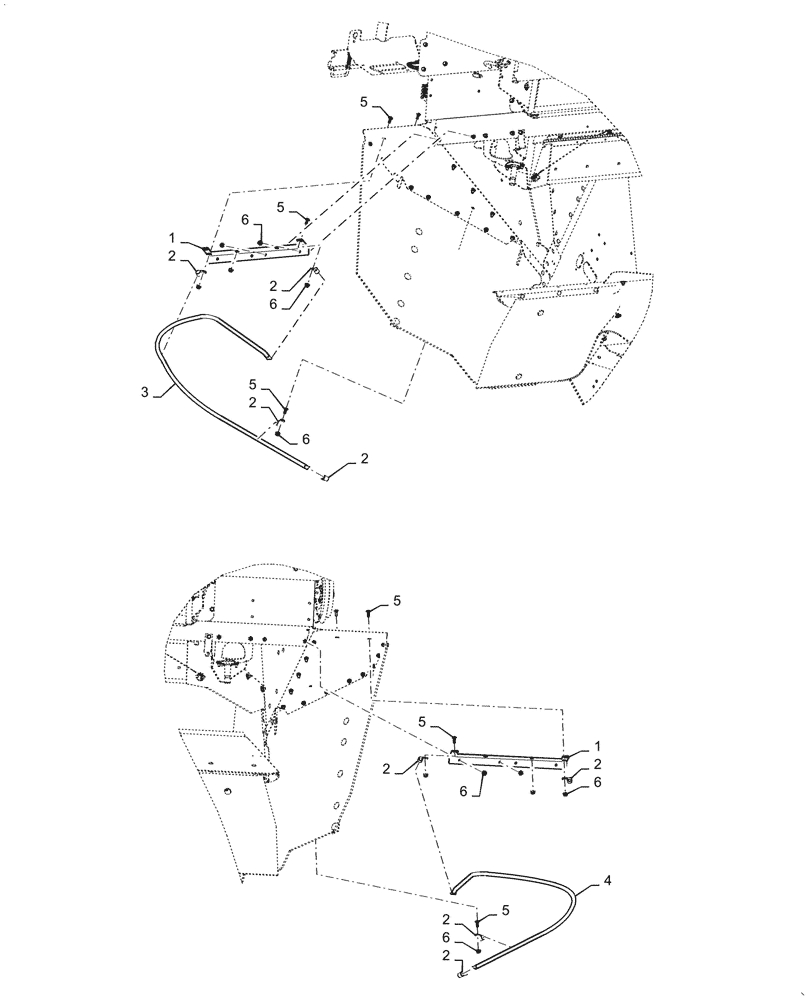 5
5
6
1
2
2
6
3
5
2
6
2

5
5
1
2
2
6
6
4
2
5
6
2