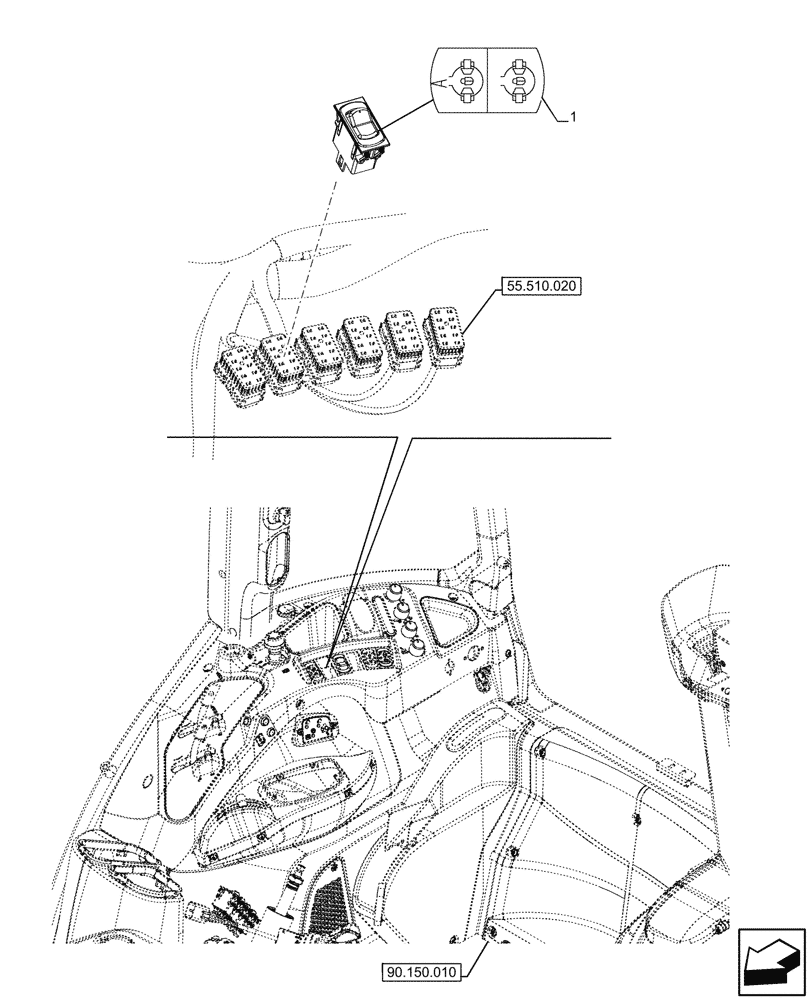 1

55.510.020

90.150.010