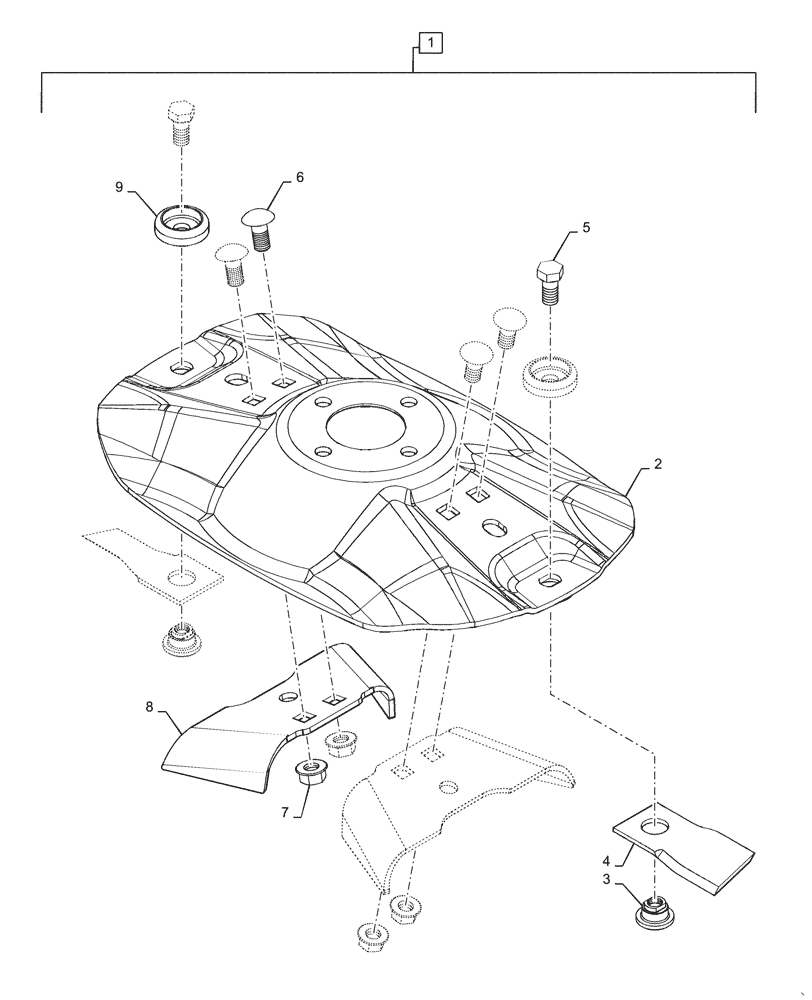 1
9
6
5
2
8
7
4
3