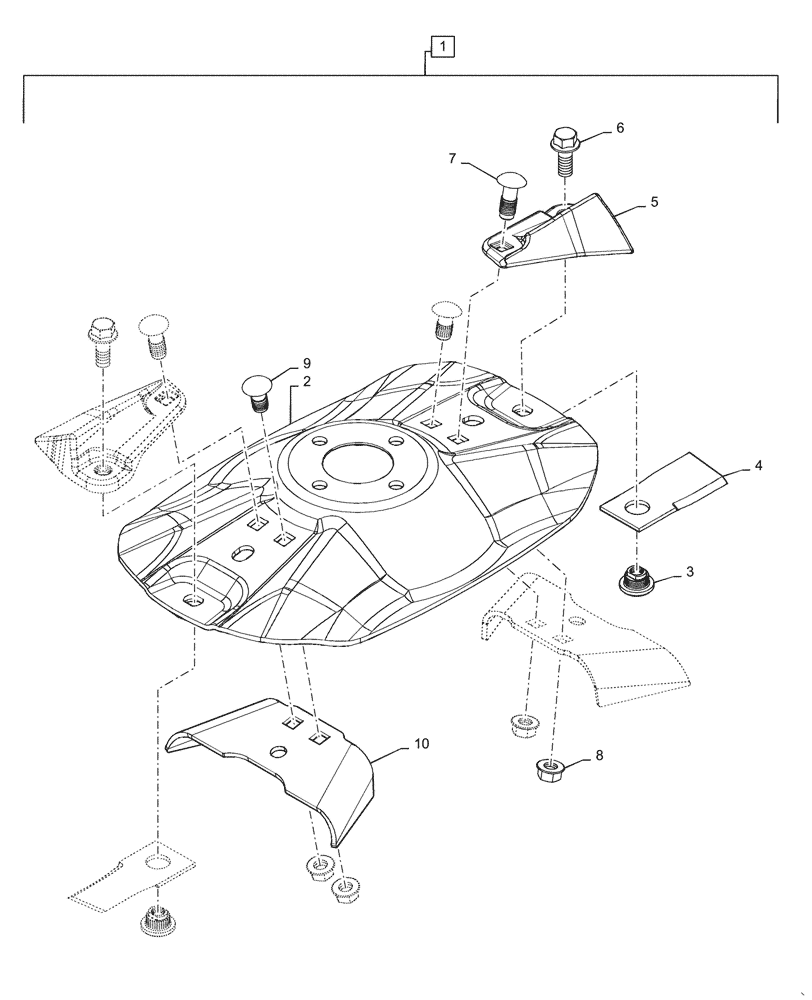 1
6
7
5
9
2
4
3
10
8