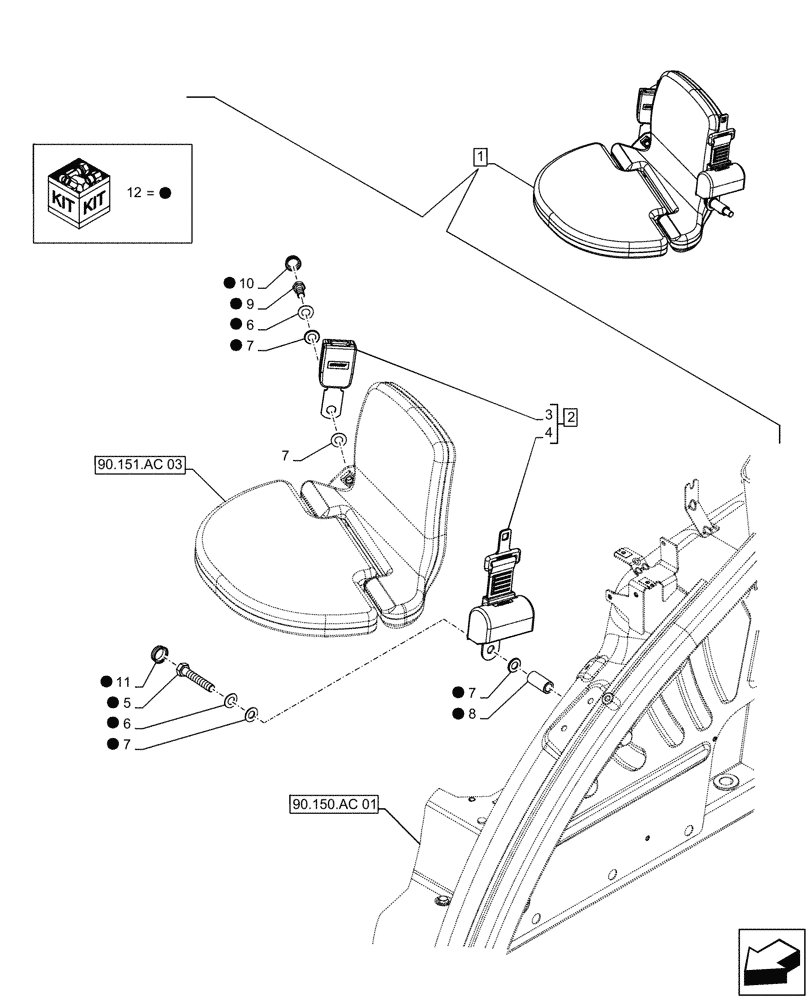 KIT KIT
12 = ●
1
● 10
● 9
● 6
● 7
7
3
4
2
90.151.AC 03
● 11
● 5
● 6
● 7
● 7
● 8
90.150.AC 01