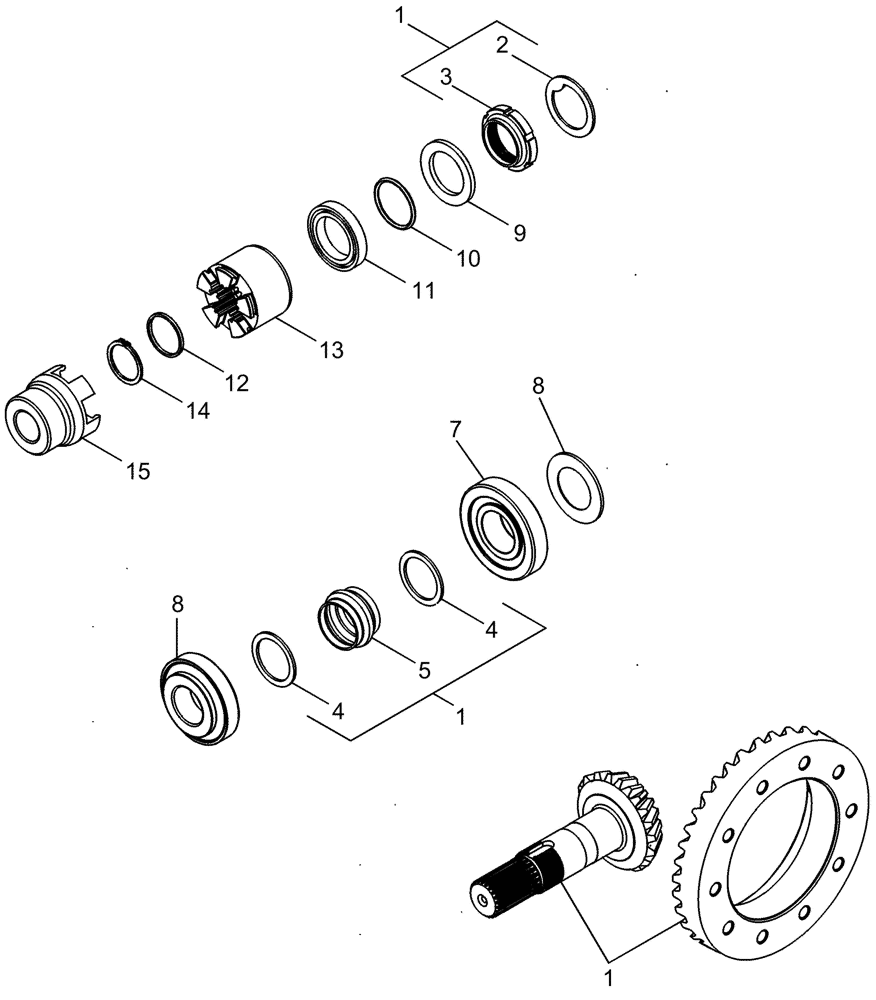 1
2
3
9
10
11
13
12
14
15
8
7
4
5
8
4
1
1