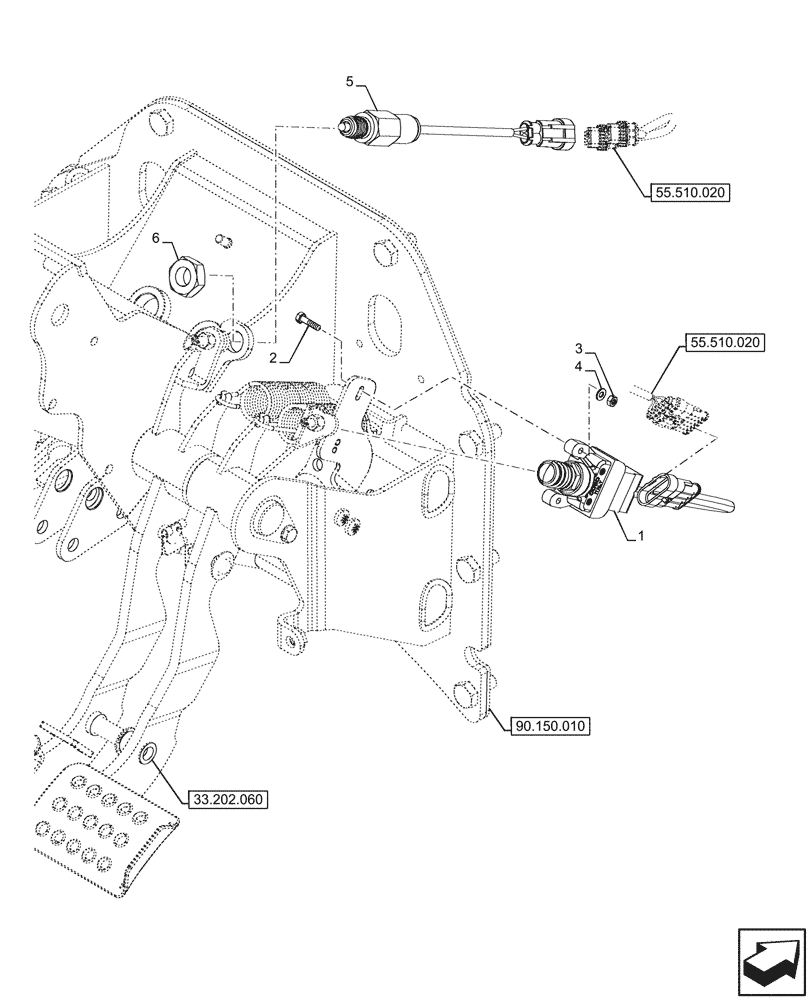 5

55.510.020

6

2

3

4

55.510.020

1

90.150.010

33.202.060