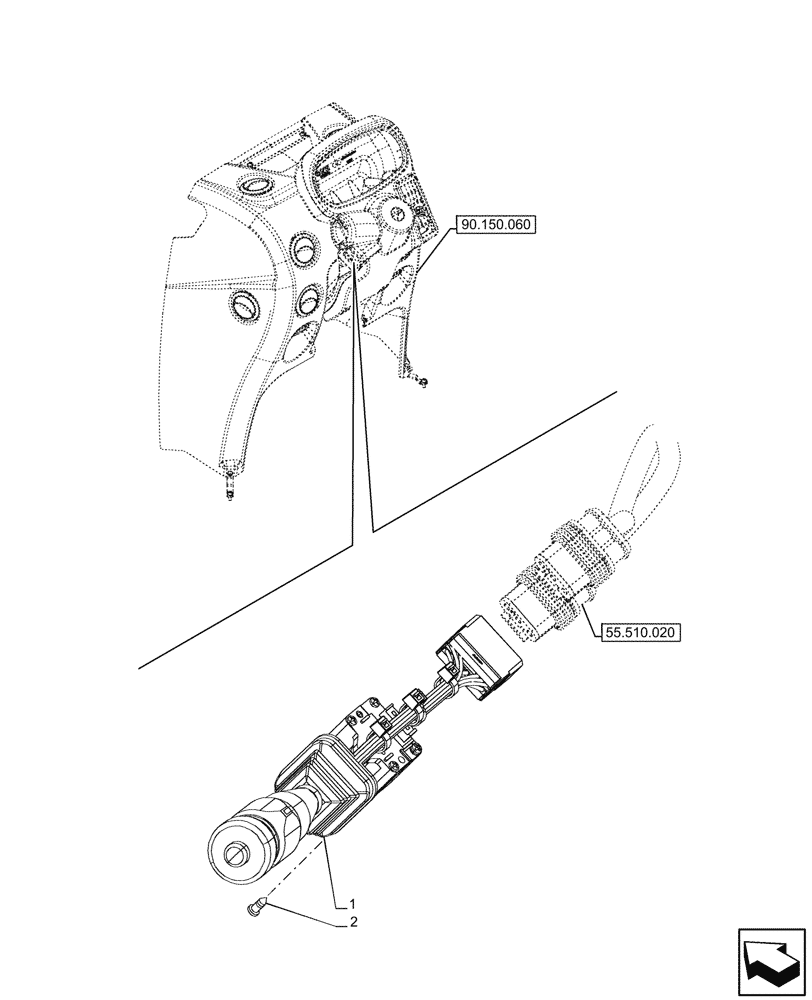 90.150.060

55.510.020

1

2