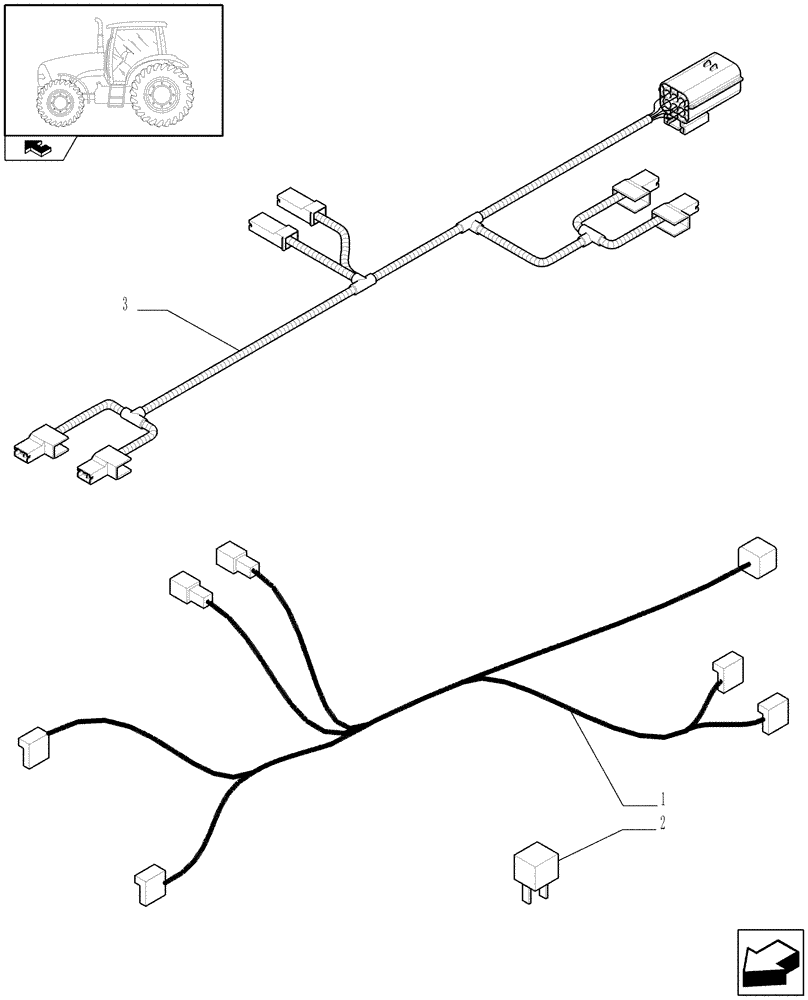 3

1

2