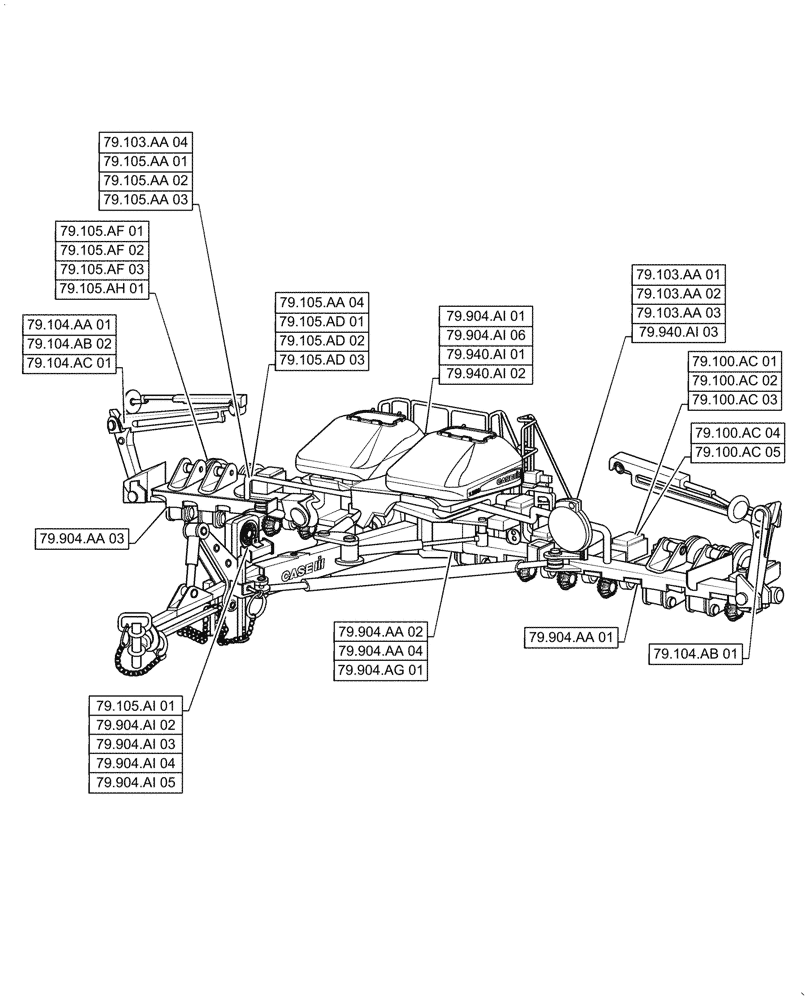 79.103.AA 04
79.105.AA 01
79.105.AA 02
79.105.AA 03

79.105.AF 01
79.105.AF 02
79.105.AF 03
79.105.AH 01

79.104.AA 01
79.104.AB 02
79.104.AC 01

79.105.AA 04
79.105.AD 01
79.105.AD 02
79.105.AD 03

79.904.AI 01
79.904.AI 06
79.940.AI 01
79.940.AI 02

79.103.AA 01
79.103.AA 02
79.103.AA 03
79.940.AI 03

79.100.AC 01
79.100.AC 02
79.100.AC 03

79.100.AC 04
79.100.AC 05

79.904.AA 03

CASE IH

79.904.AA 02
79.904.AA 04
79.904.AG 01

79.904.AA 01

79.104.AB 01

79.105.AI 01
79.904.AI 02
79.904.AI 03
79.904.AI 04
79.904.AI 05