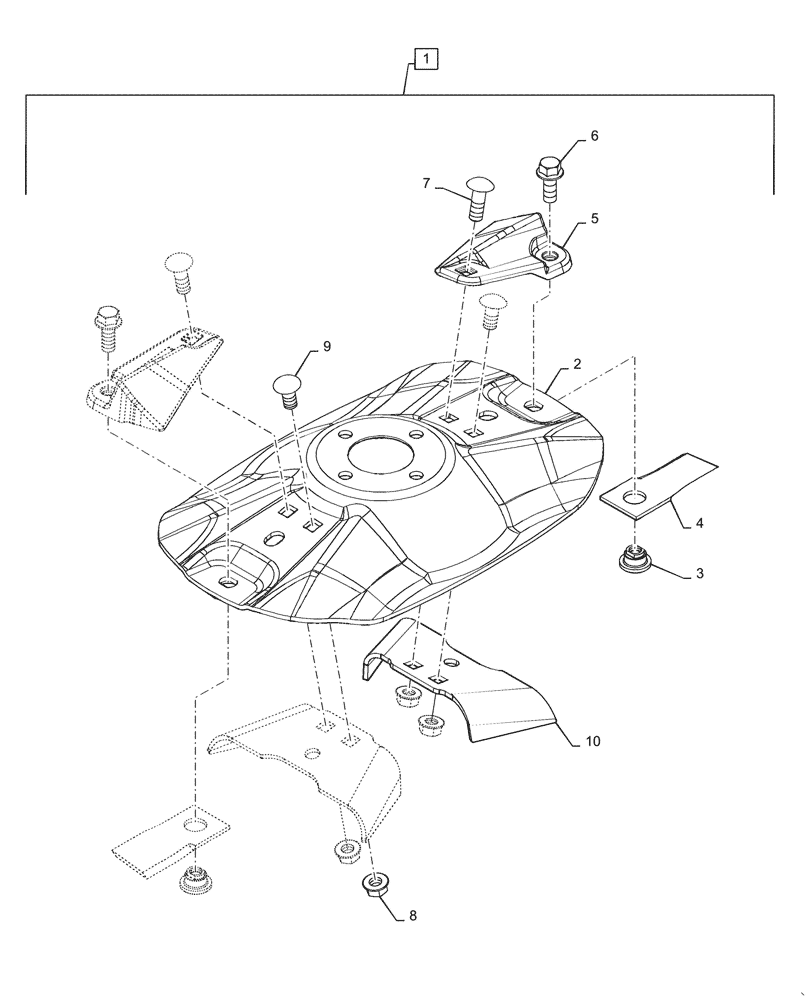 1
6
7
5
9
2
4
3
10
8