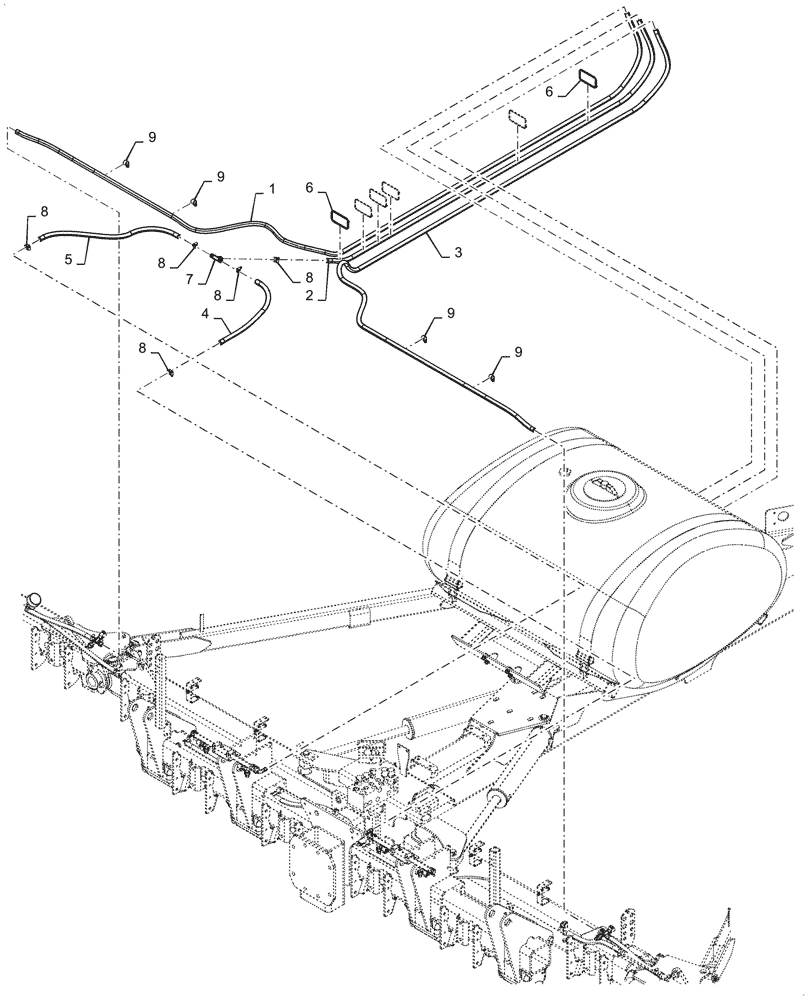 6
9
9
1
6
8
5
8
7
8
8
2
3
4
9
8
9