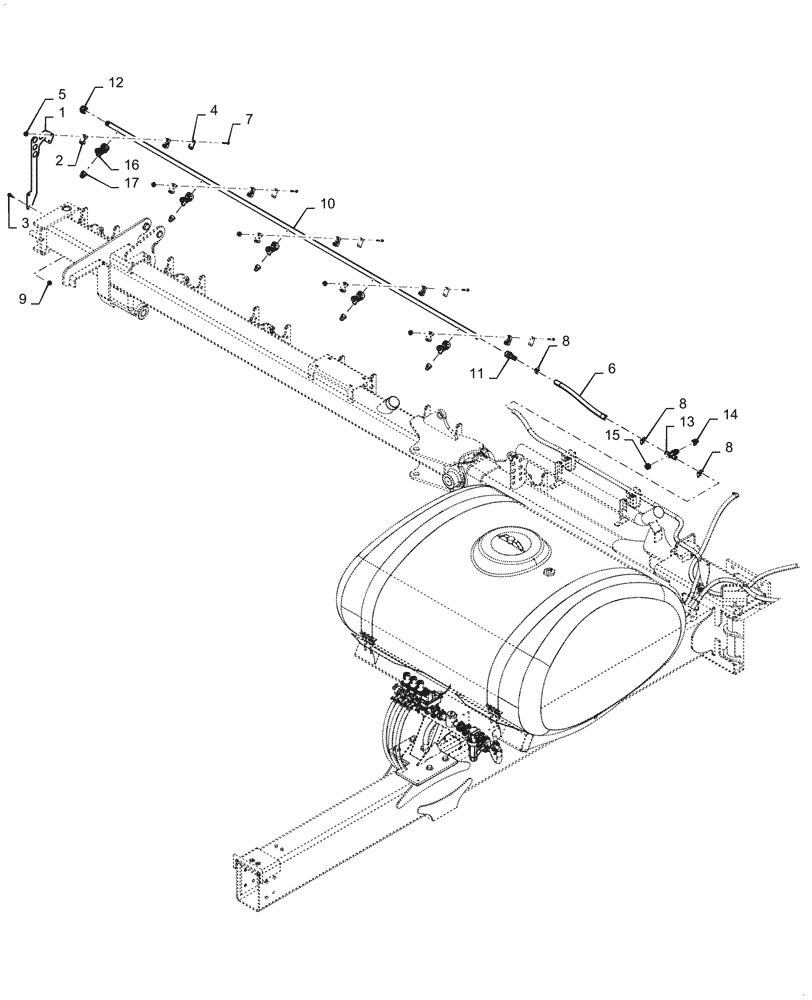 5
12
1
4
7
2
16
17
3
10
9
8
11
6
8
13
14
15
8