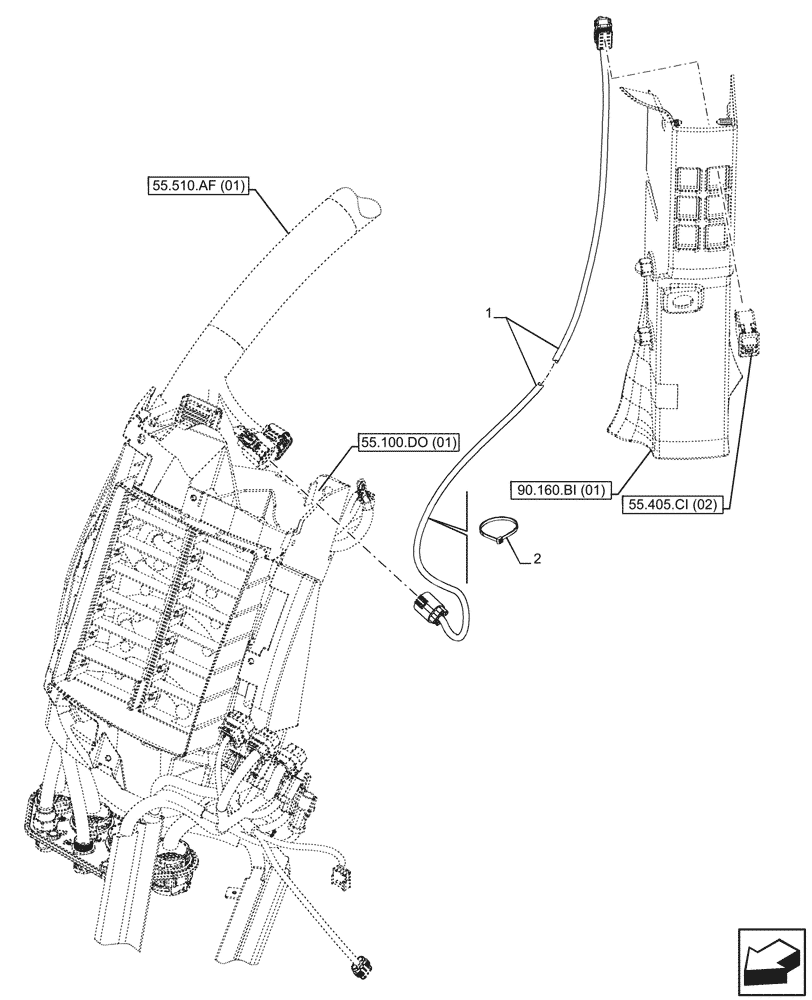 55.510.AF (01)

1

55.100.DO (01)

90.160.BI (01)

55.405.CI (02)

2