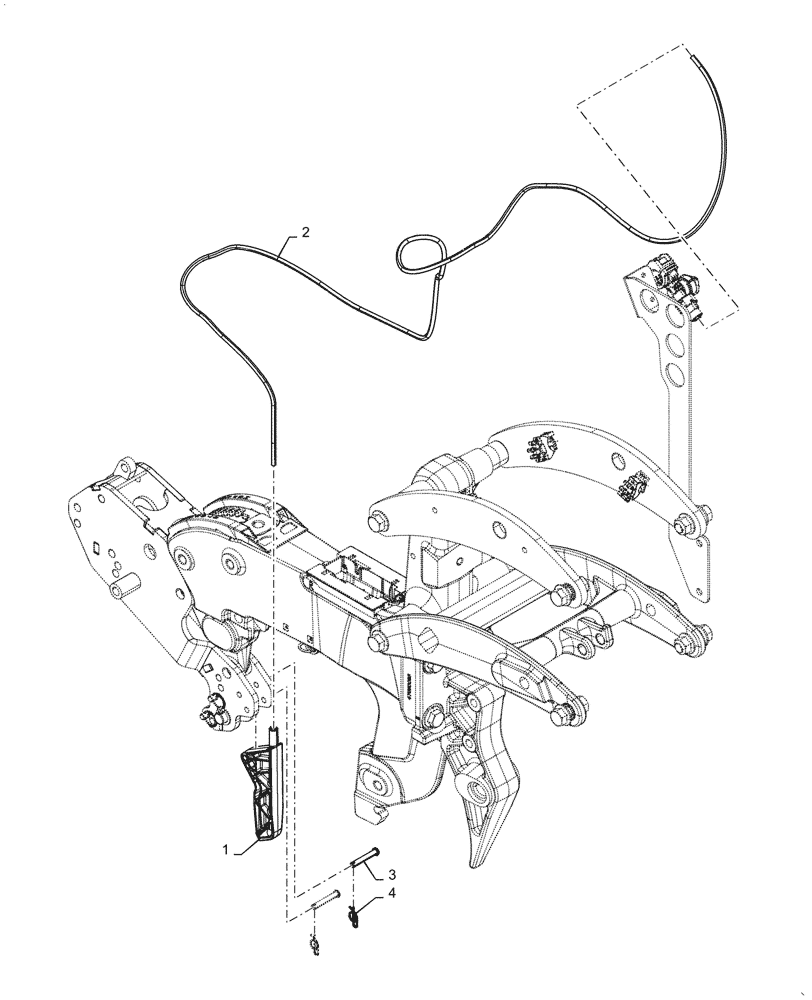 2
1
3
4