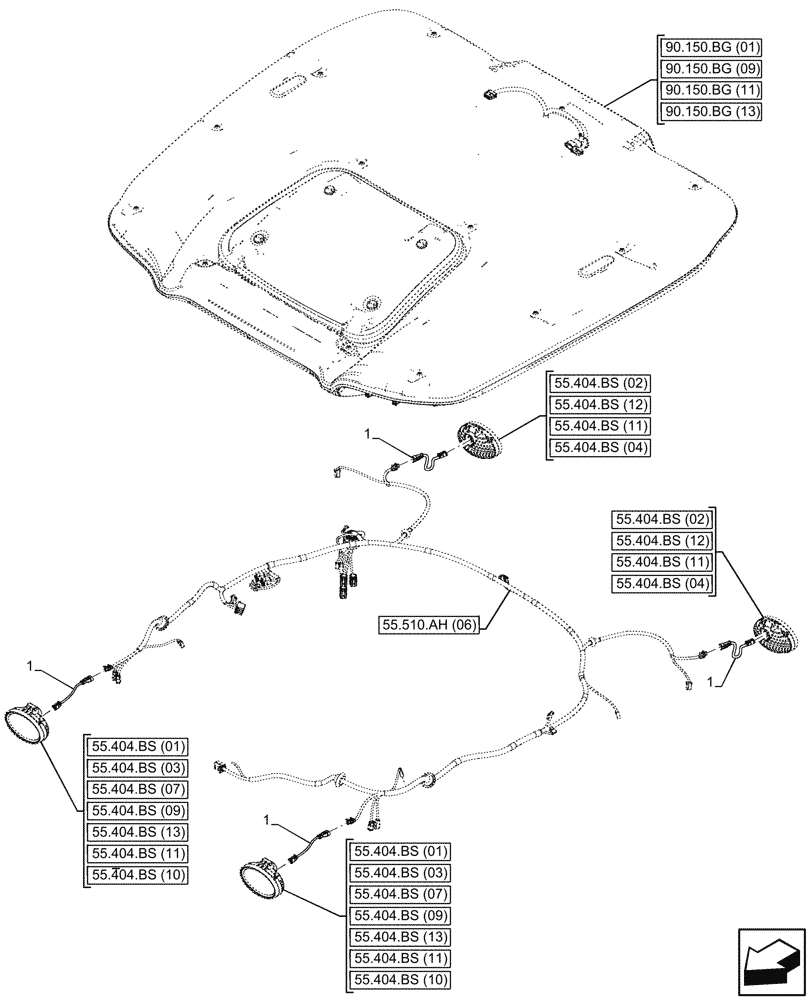 90.150.BG (01)
90.150.BG (09)
90.150.BG (11)
90.150.BG (13)

55.404.BS (02)
55.404.BS (12)
55.404.BS (11)
55.404.BS (04)

1

55.404.BS (02)
55.404.BS (12)
55.404.BS (11)
55.404.BS (04)

55.510.AH (06)

1

1

55.404.BS (01)
55.404.BS (03)
55.404.BS (07)
55.404.BS (09)
55.404.BS (13)
55.404.BS (11)
55.404.BS (10)

1

55.404.BS (01)
55.404.BS (03)
55.404.BS (07)
55.404.BS (09)
55.404.BS (13)
55.404.BS (11)
55.404.BS (10)