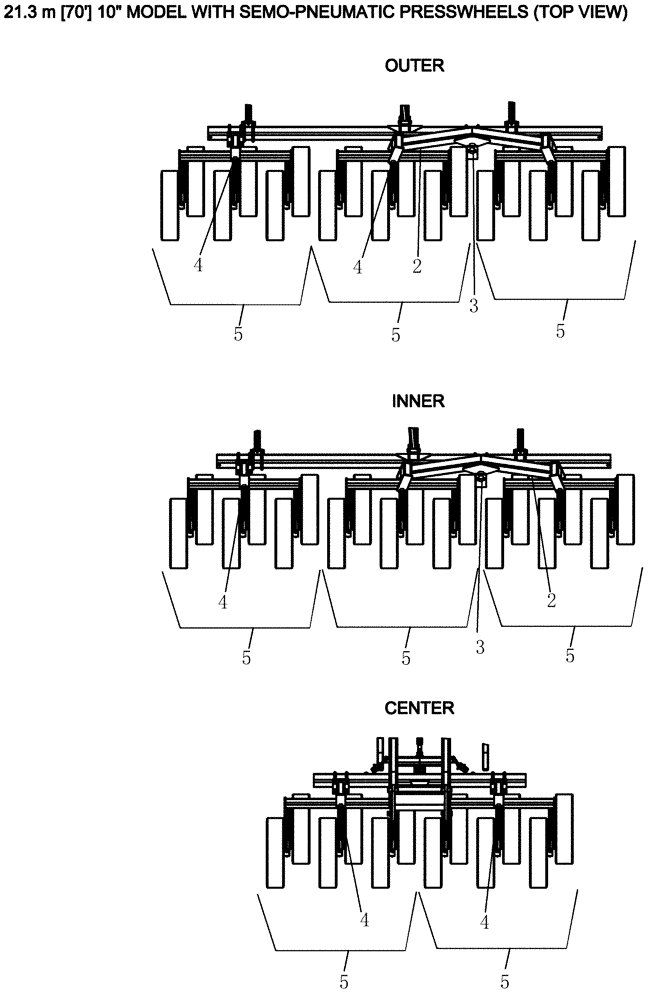 21.3 m [70'] 10" MODEL WITH SEMO-PNEUMATIC PRESSWHEELS (TOP VIEW)

OUTER

4
4
2
3
5
5
5

INNER

4
2
3
5
5
5

CENTER

4
4
5
5