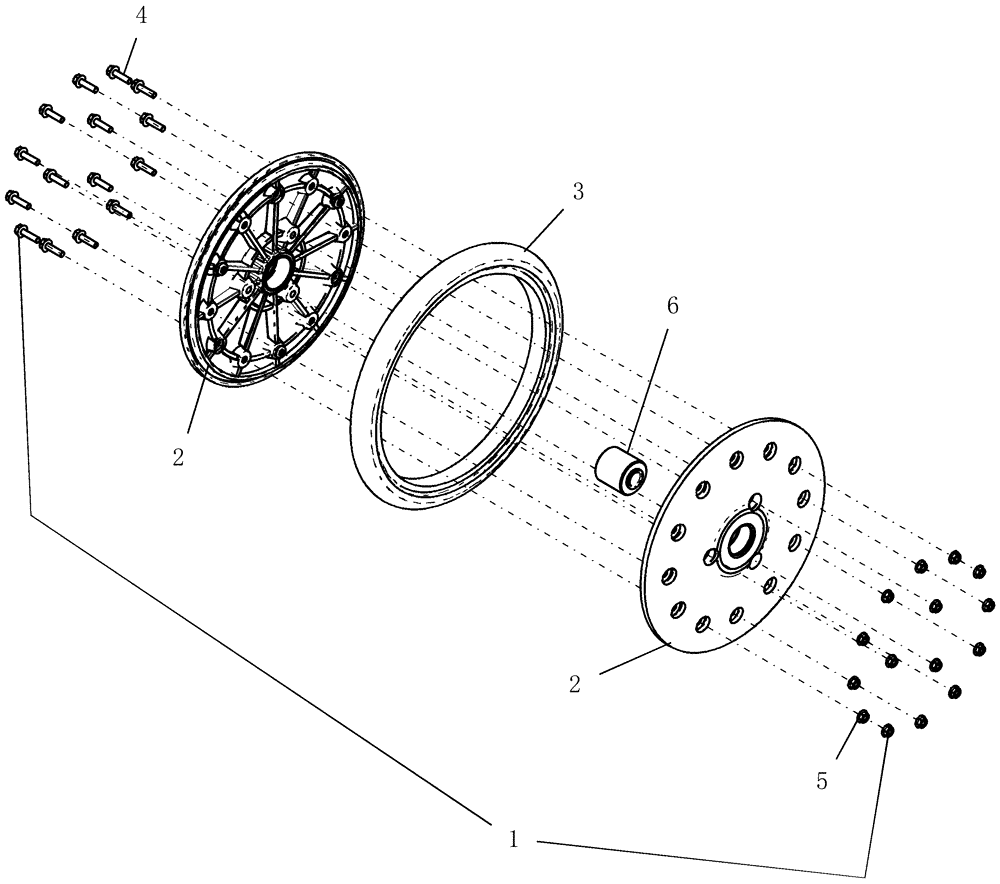 4
3
6
2
2
5
1