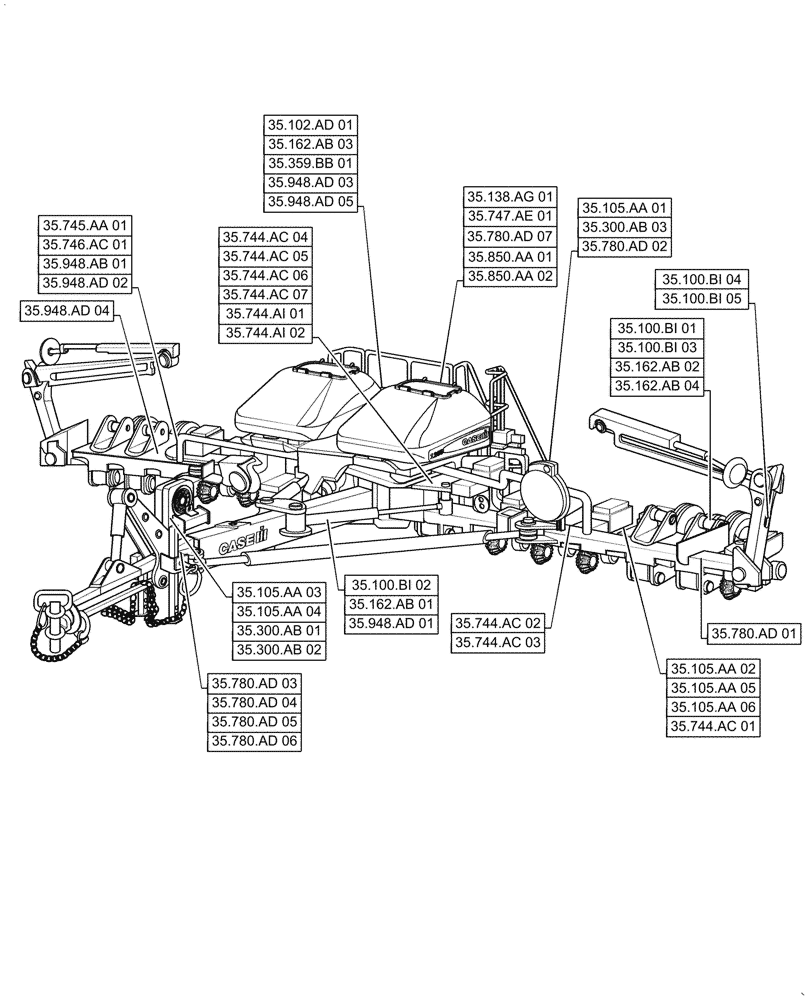 35.102.AD 01
35.162.AB 03
35.359.BB 01
35.948.AD 03
35.948.AD 05

35.138.AG 01
35.747.AE 01
35.780.AD 07
35.850.AA 01
35.850.AA 02

35.105.AA 01
35.300.AB 03
35.780.AD 02

35.745.AA 01
35.746.AC 01
35.948.AB 01
35.948.AD 02

35.744.AC 04
35.744.AC 05
35.744.AC 06
35.744.AC 07
35.744.AI 01
35.744.AI 02

35.100.BI 04
35.100.BI 05

35.948.AD 04

35.100.BI 01
35.100.BI 03
35.162.AB 02
35.162.AB 04

CASE IH

CASE IH

35.105.AA 03
35.105.AA 04
35.300.AB 01
35.300.AB 02

35.100.BI 02
35.162.AB 01
35.948.AD 01

35.744.AC 02
35.744.AC 03

35.780.AD 01

35.780.AD 03
35.780.AD 04
35.780.AD 05
35.780.AD 06

35.105.AA 02
35.105.AA 05
35.105.AA 06
35.744.AC 01