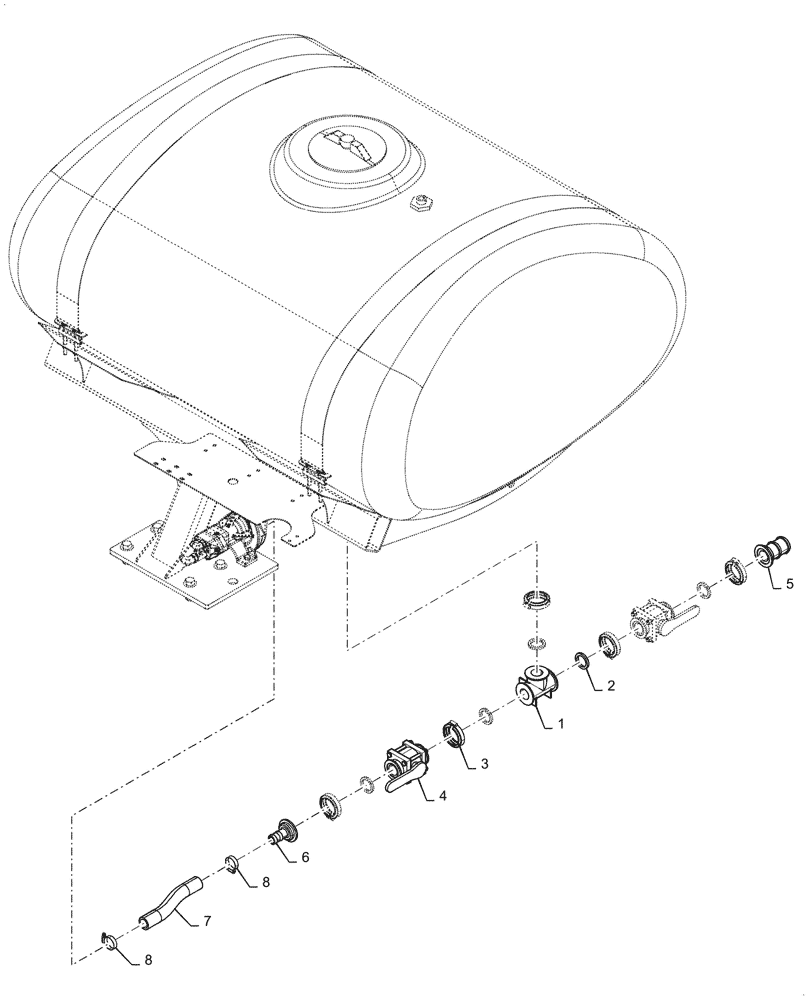 5
2
1
3
4
6
8
7
8