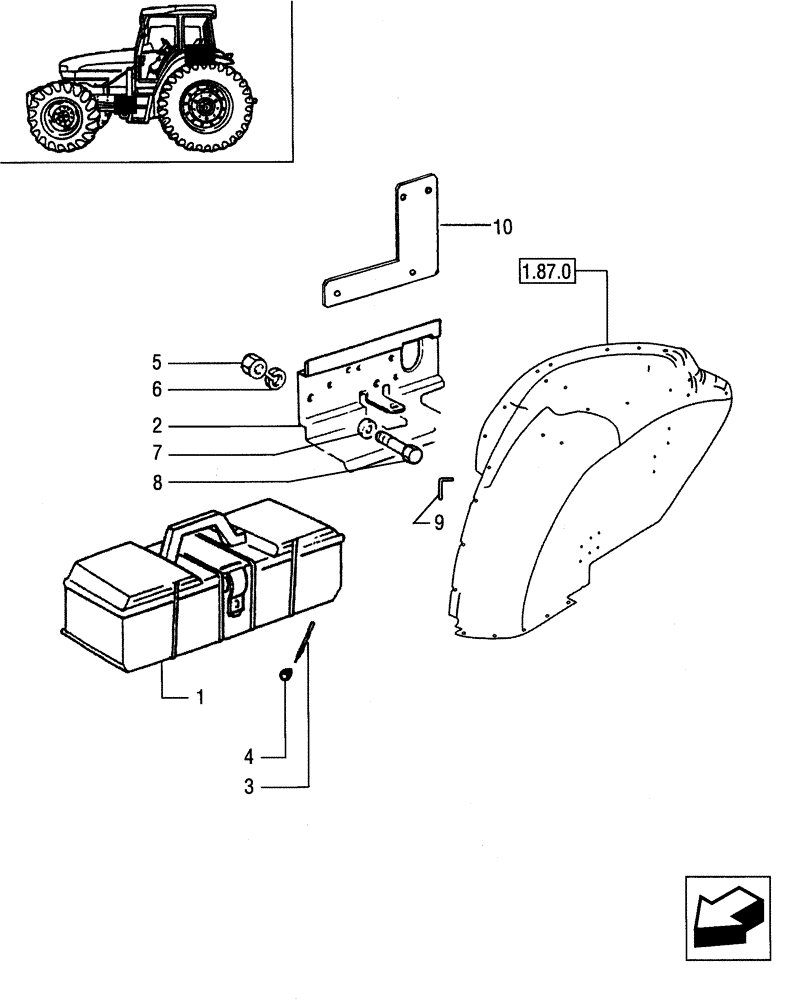 10
1.87.0
5
6
2
7
8
9
1
4
3