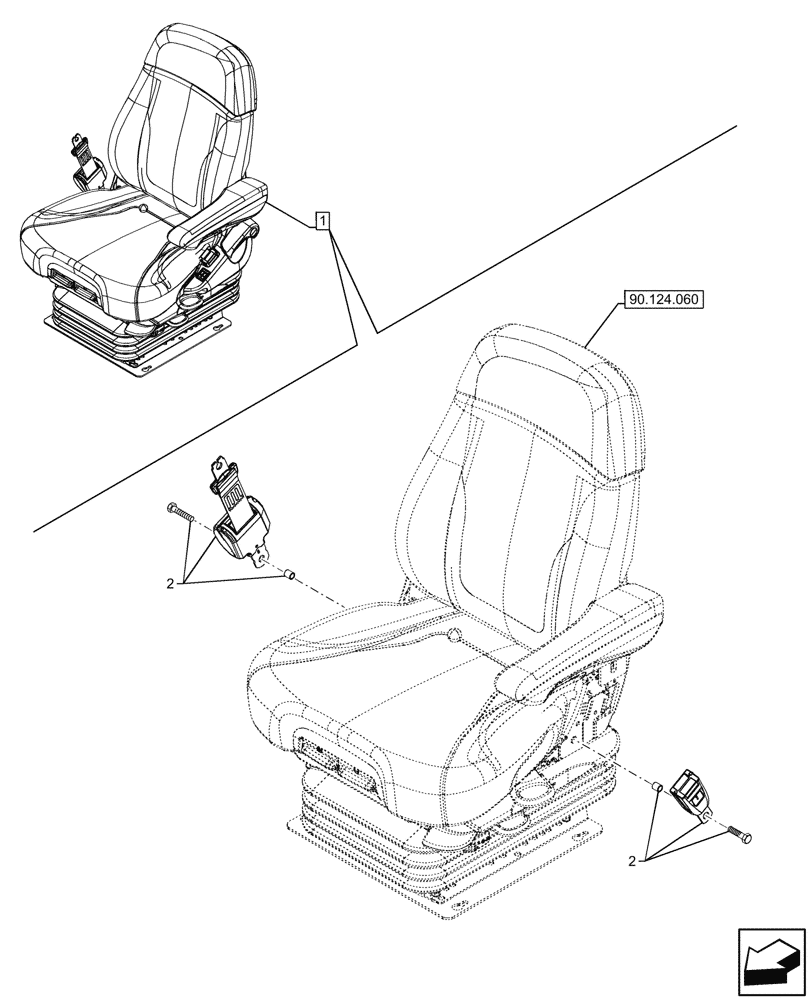 1
90.124.060
2
2