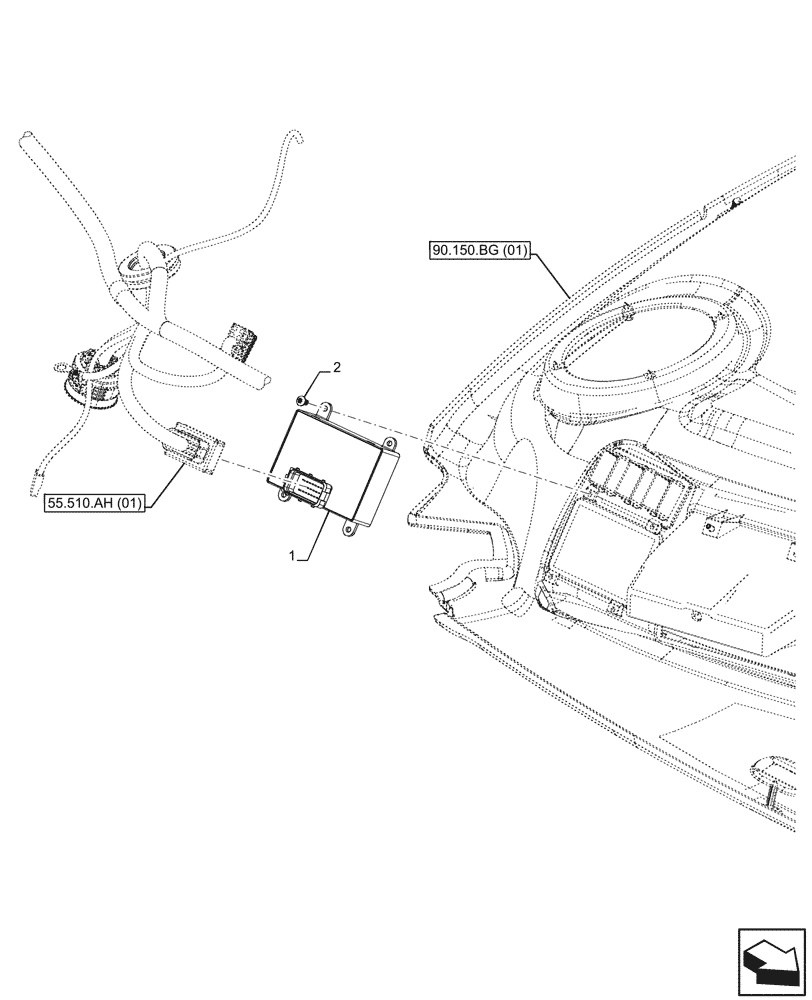 90.150.BG (01)

2

55.510.AH (01)

1