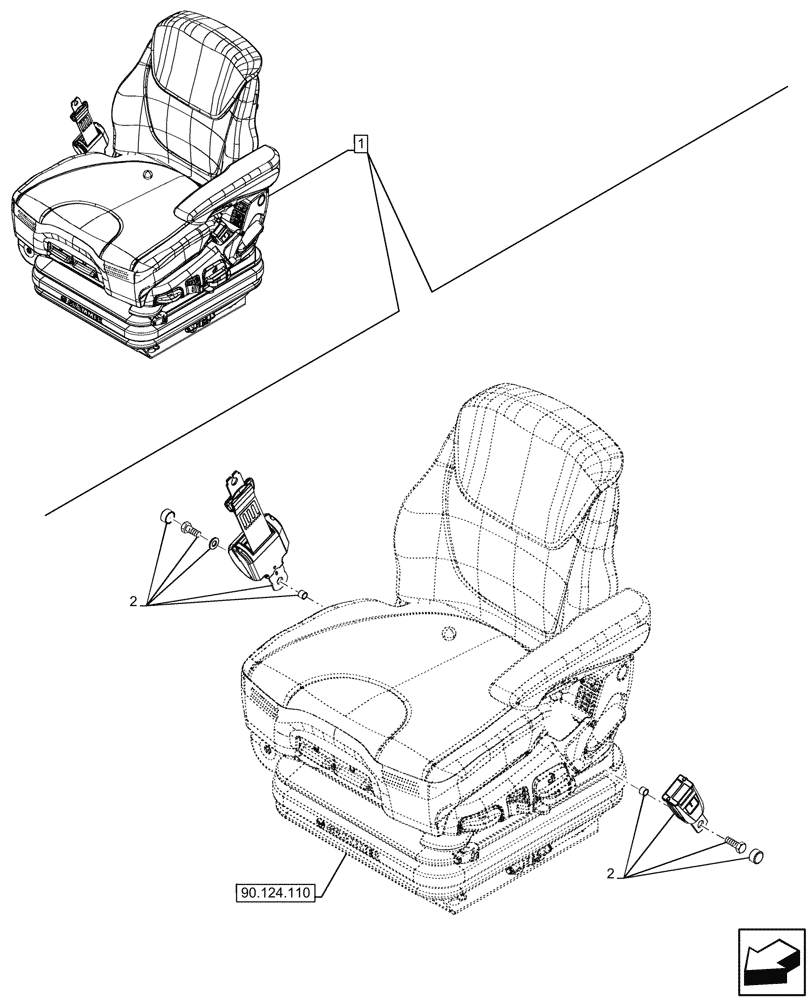 1

2

90.124.110

2