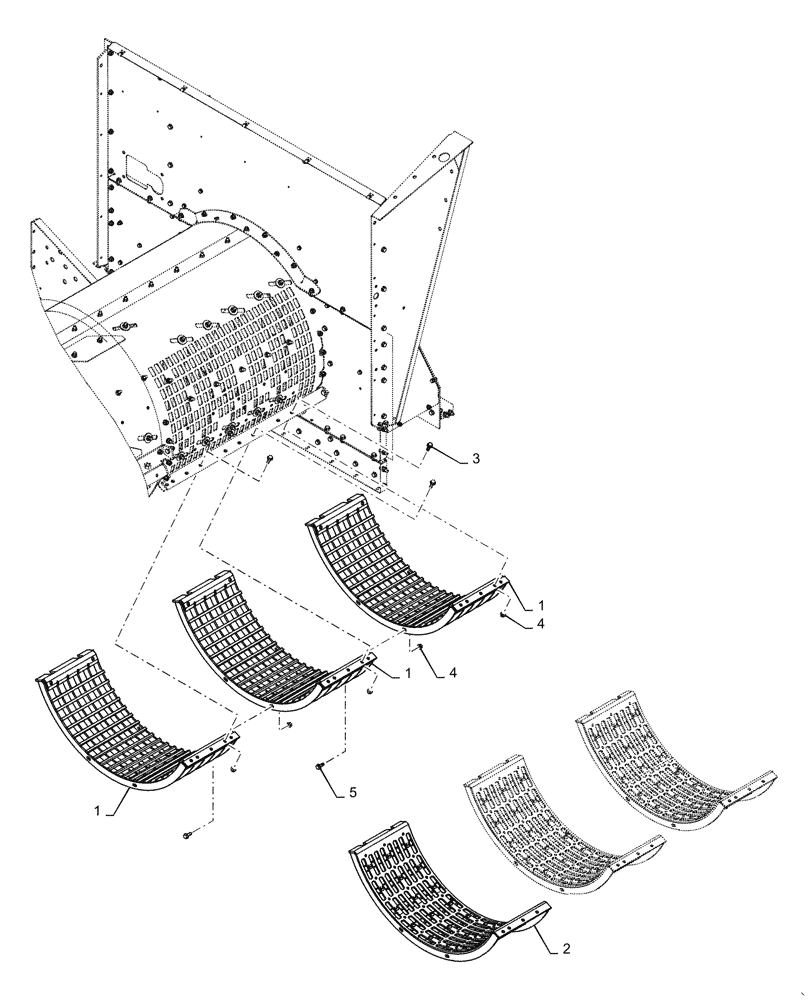 3
1
4
1
4
1
5
2