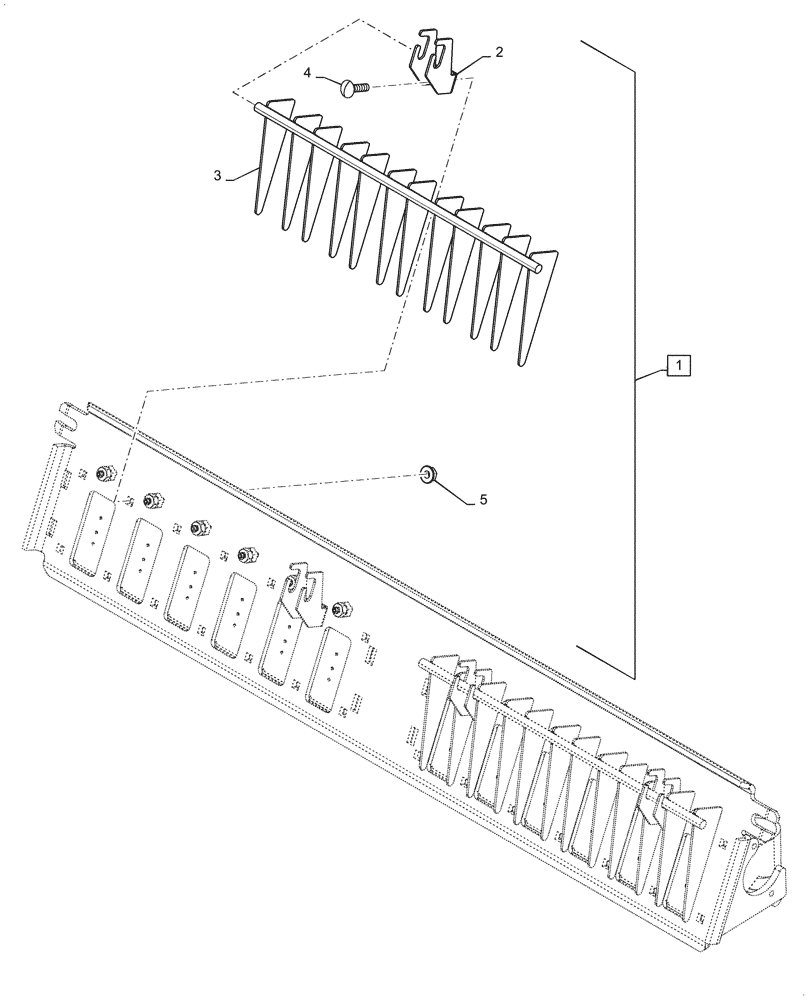 2
4
3
1
5