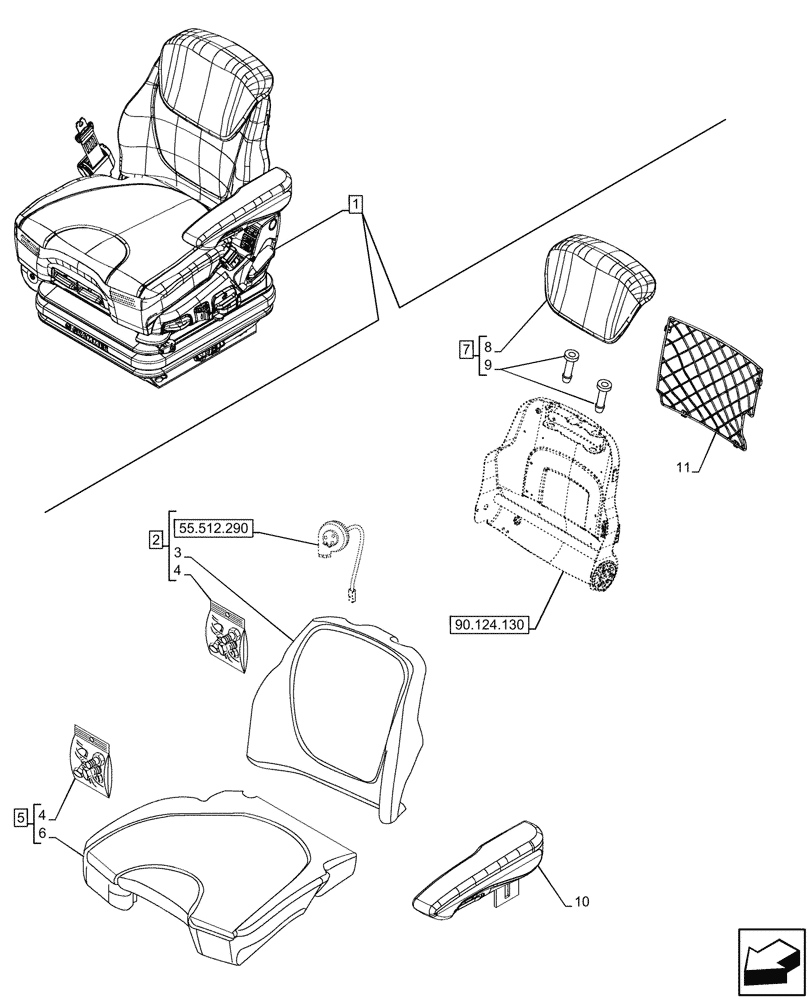 1

7
8
9

11

2
55.512.290
3
4

90.124.130

5
4
6

10