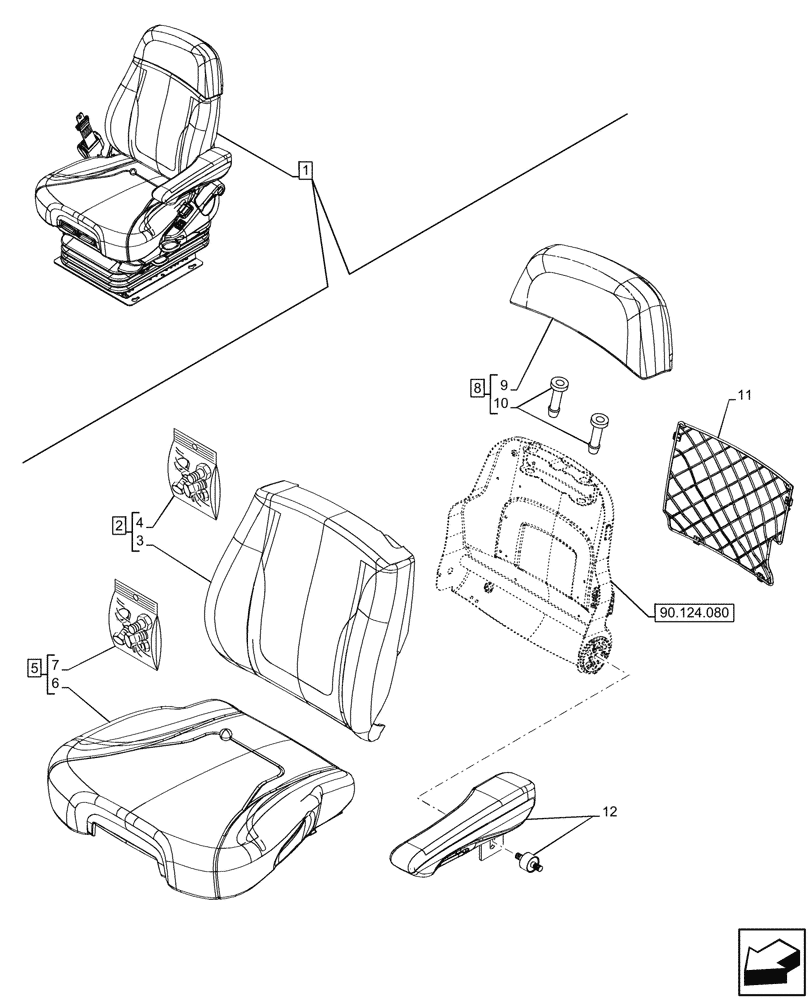 1
8
9
10
11
2
4
3
90.124.080
5
7
6
12