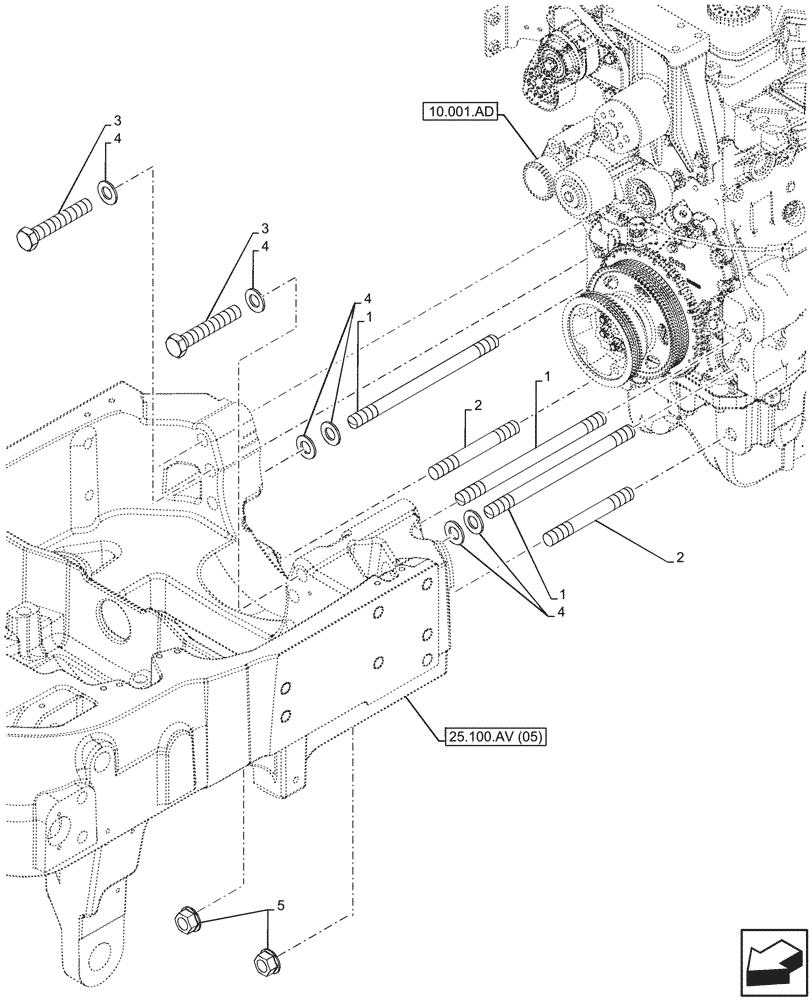 10.001.AD

3
4

3
4

4
1

2
1

2

1
4

25.100.AV (05)

5