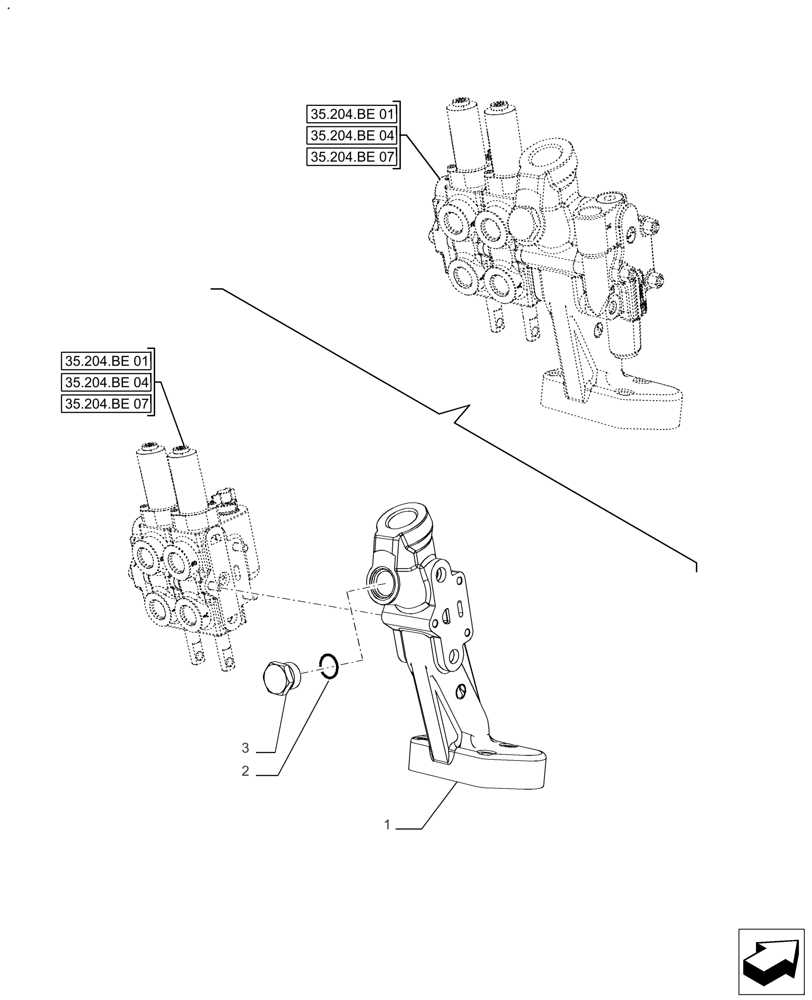 35.204.BE 01
35.204.BE 04
35.204.BE 07

35.204.BE 01
35.204.BE 04
35.204.BE 07

3
2
1