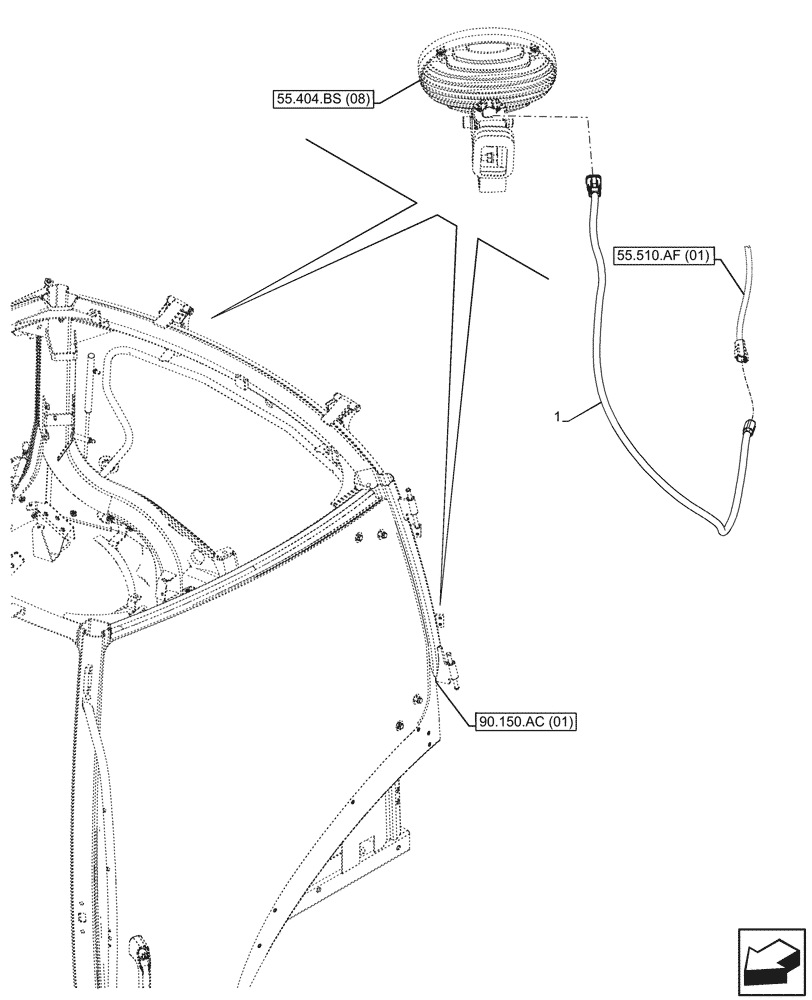 55.404.BS (08)

55.510.AF (01)

1

90.150.AC (01)