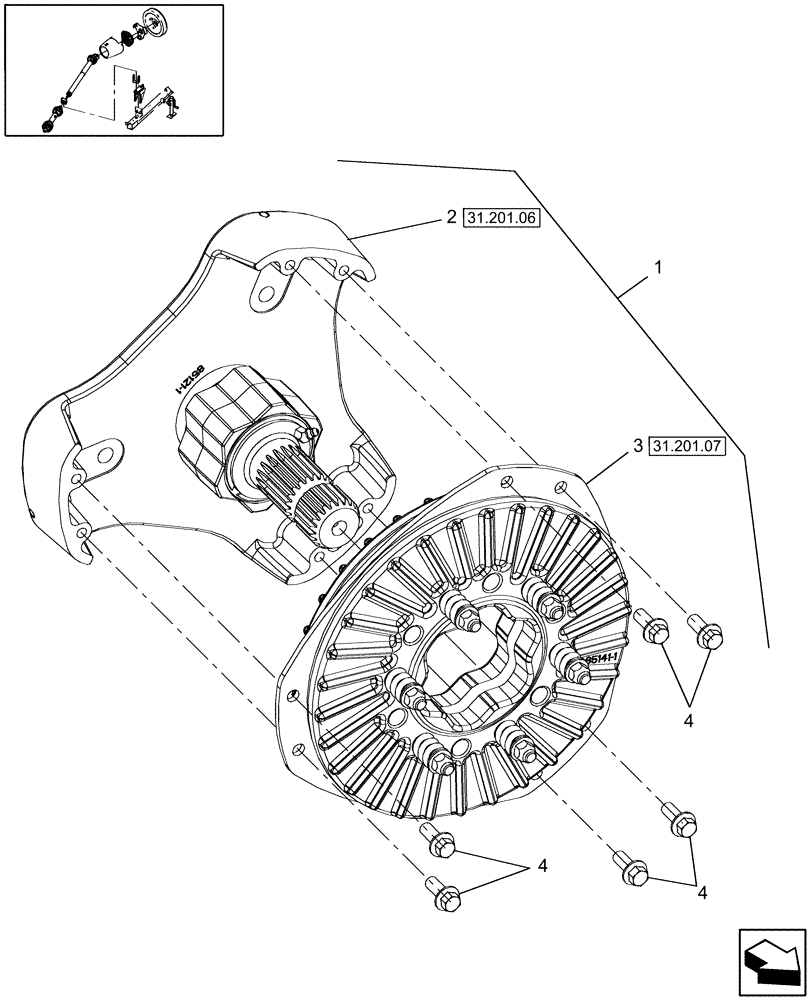 2 31.201.06

1

86121-1

3 31.201.07

86141-1

4

4

4