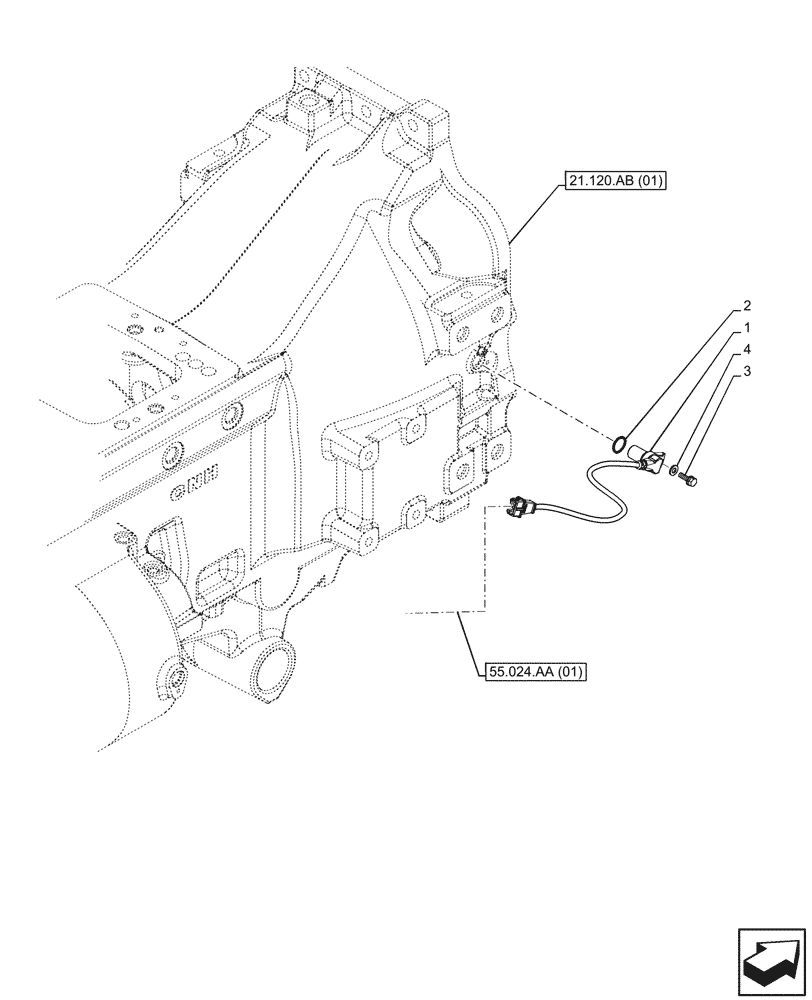 21.120.AB (01)

2
1
4
3

CNH

55.024.AA (01)