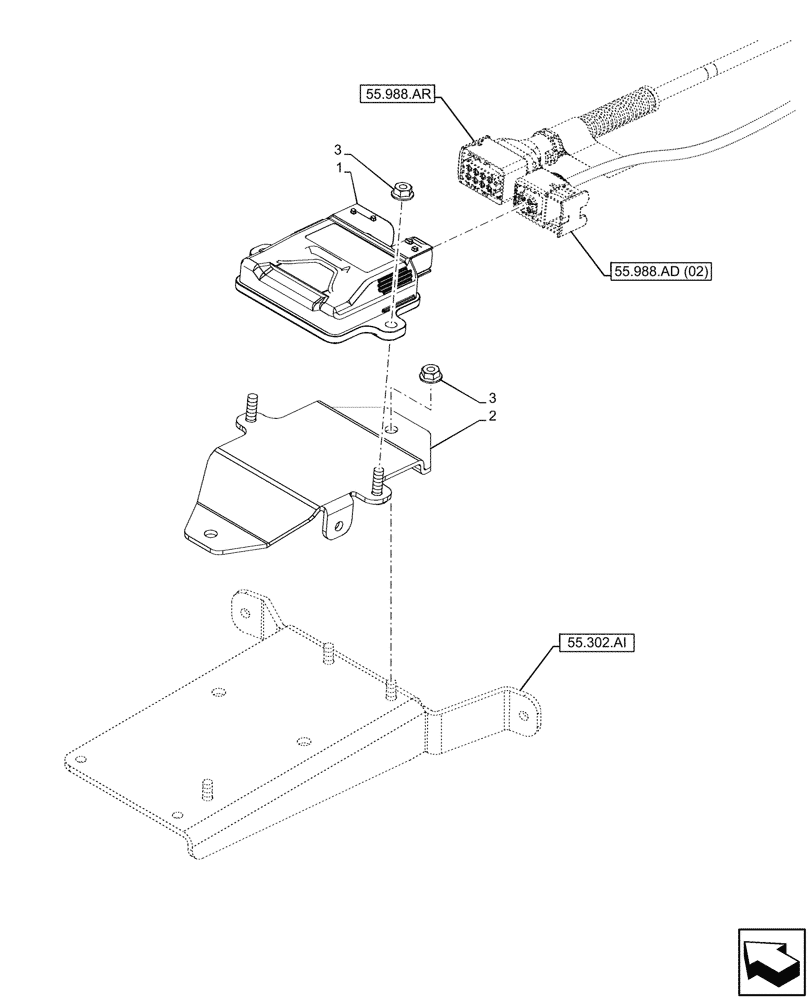 55.988.AR

3

1

55.988.AD (02)

3

2

55.302.AI