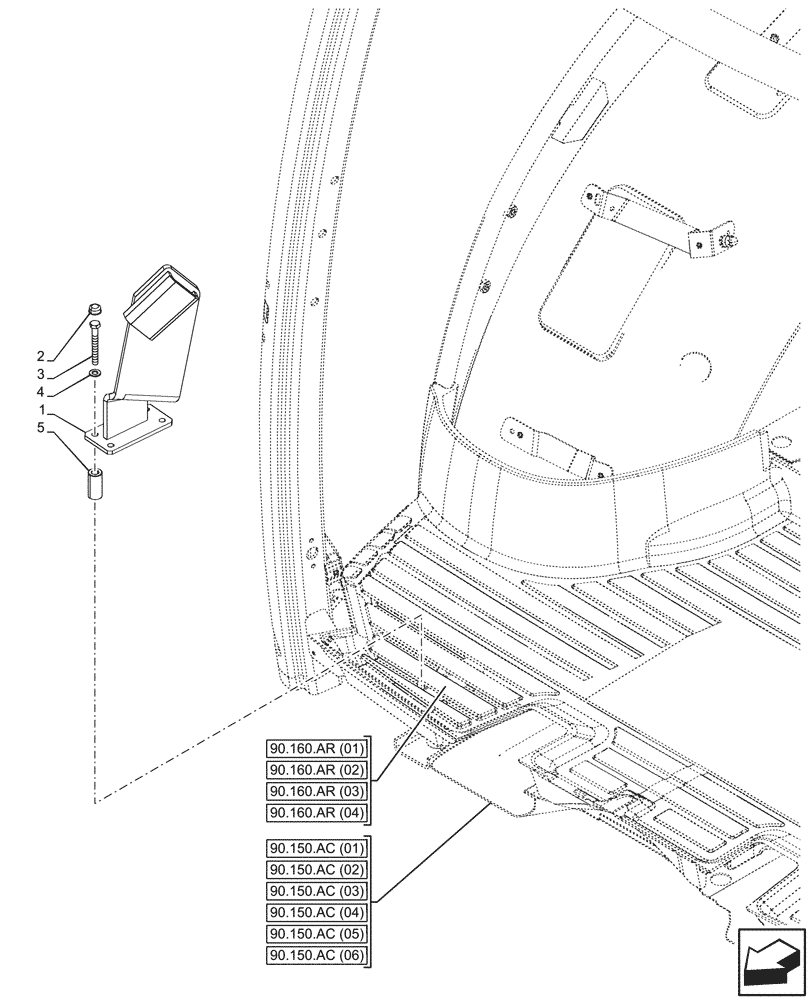 2
3
4
1
5

90.160.AR (01)
90.160.AR (02)
90.160.AR (03)
90.160.AR (04)

90.150.AC (01)
90.150.AC (02)
90.150.AC (03)
90.150.AC (04)
90.150.AC (05)
90.150.AC (06)