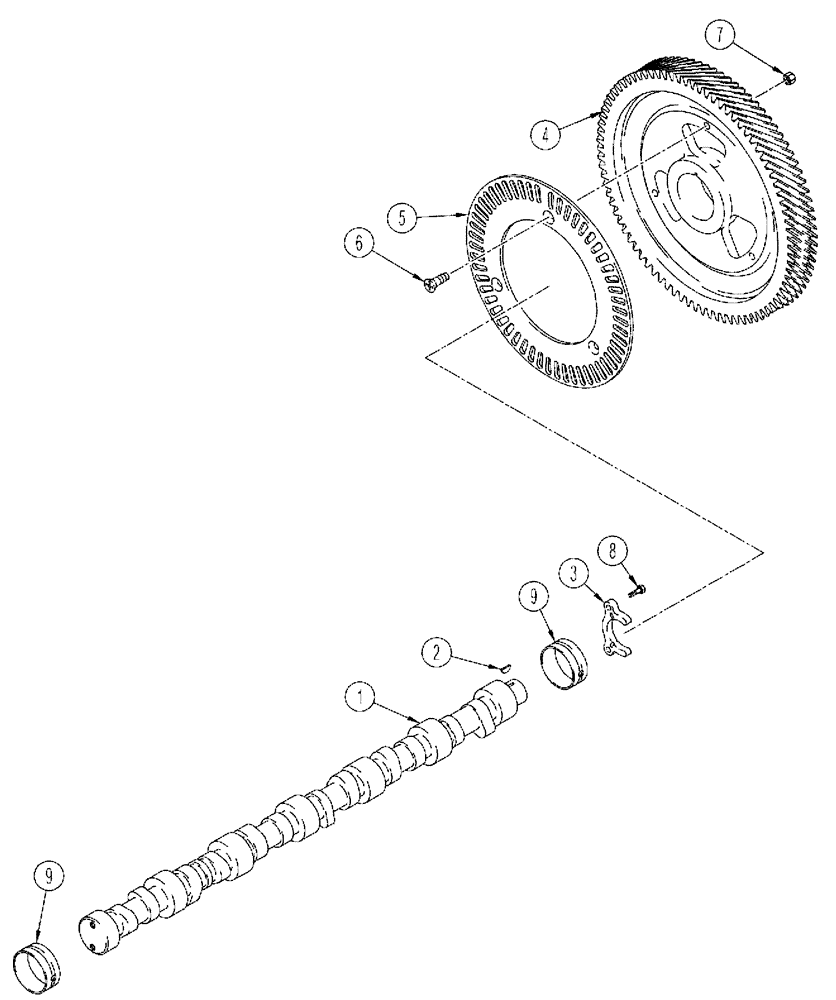 7
4
5
6
8
3
9
2
1
9