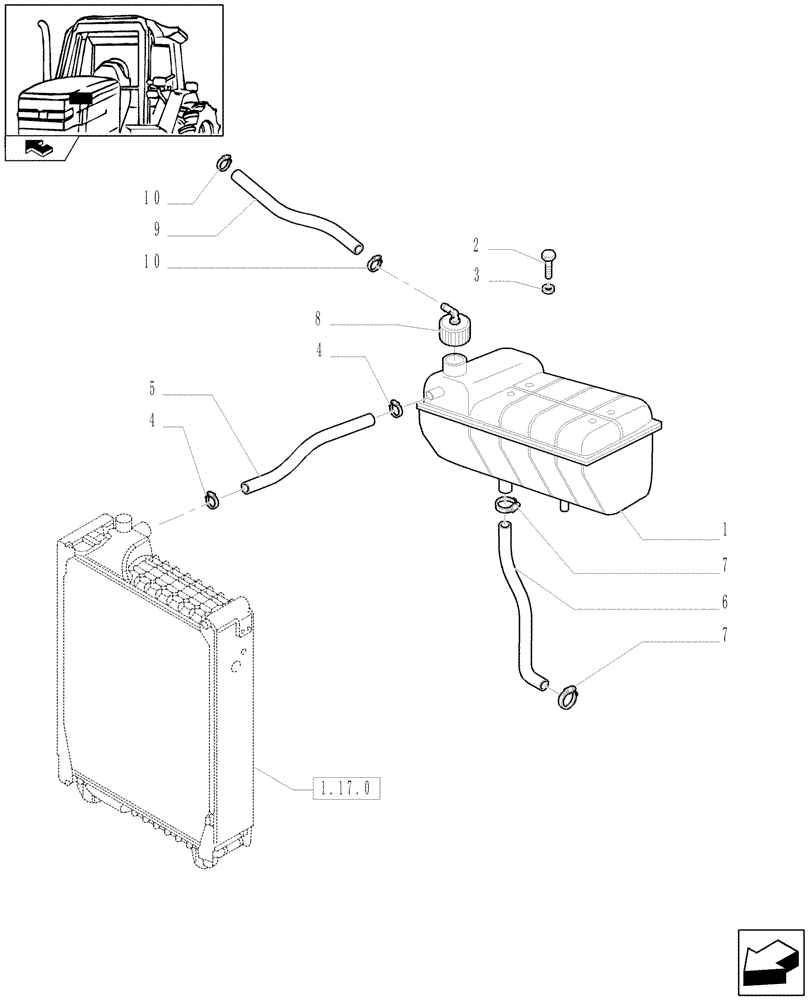 10
9
10
2
3
8
4
5
4
1
7
6
7
1.17.0