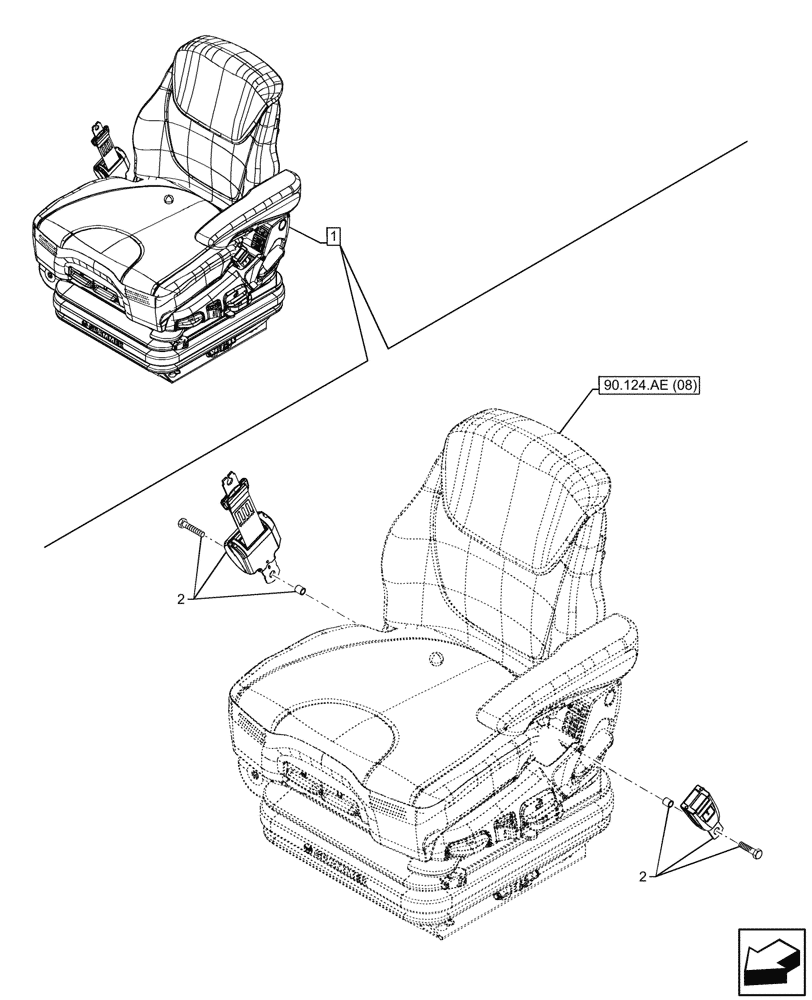 1

90.124.AE (08)

2

2