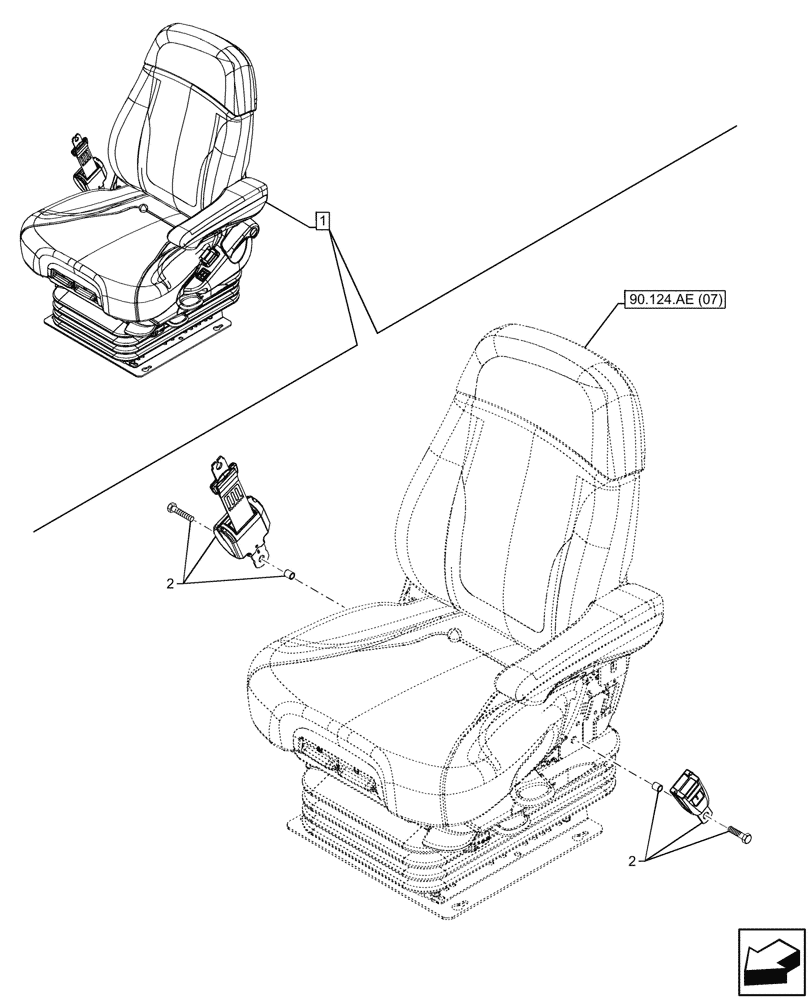 1
90.124.AE (07)
2
2