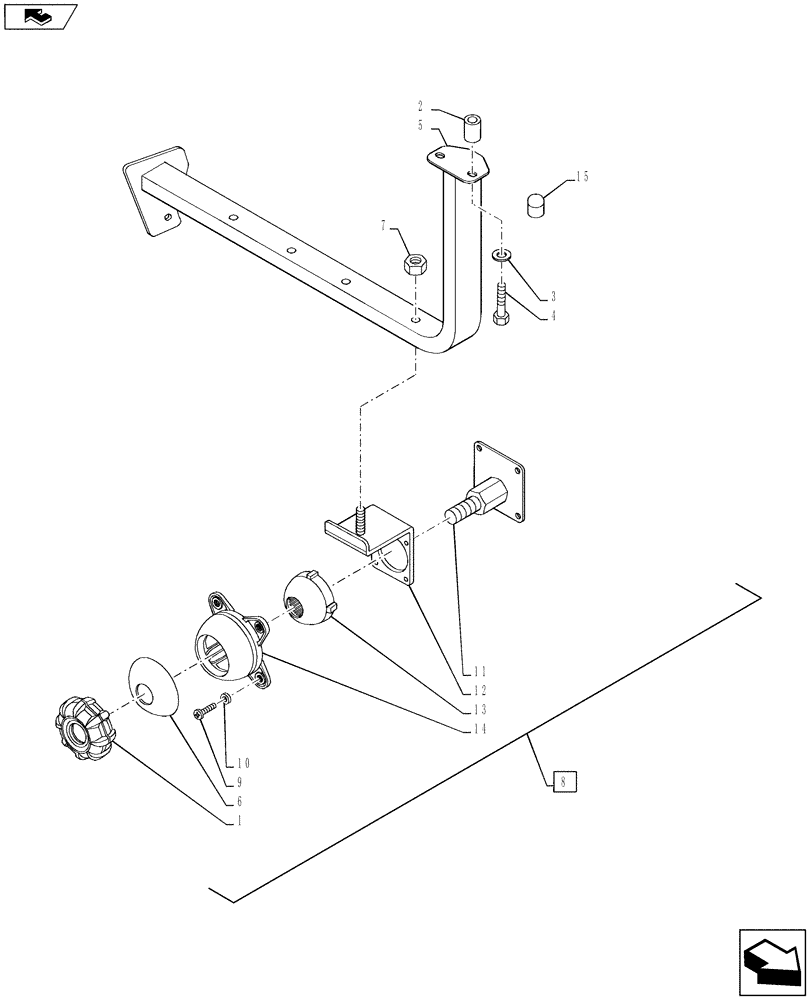 2
5
15
7
3
4
11
12
13
14
10
9
6
1
8