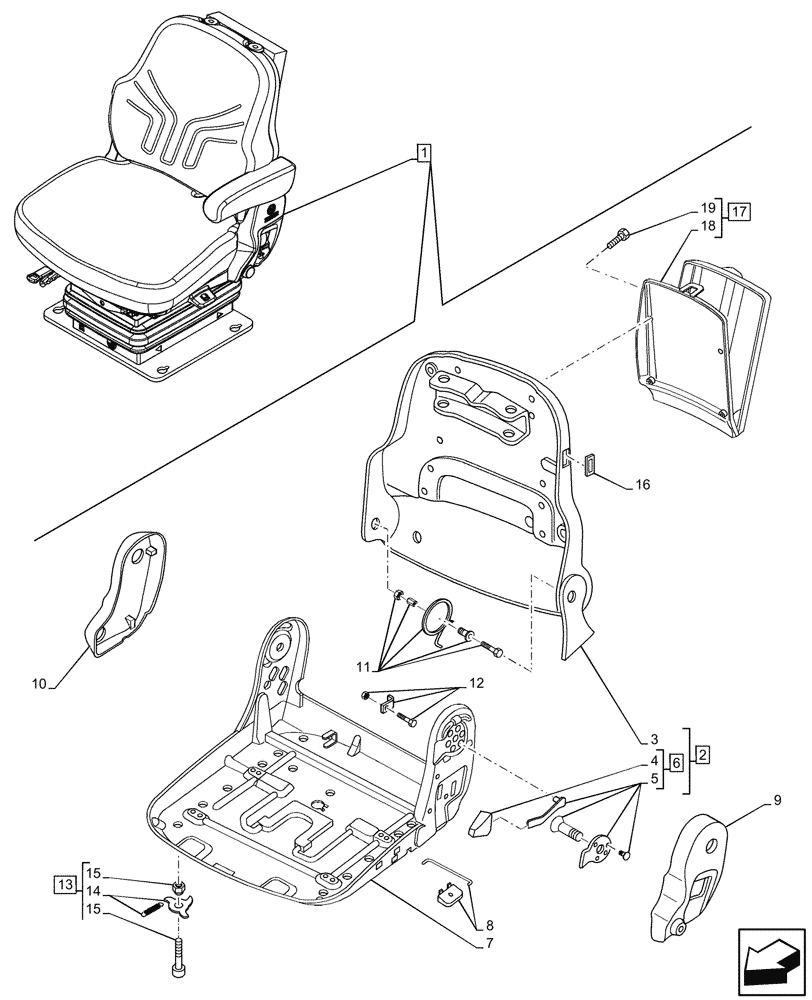 1
19
17
18
16
10
11
12
3
4
6
2
5
9
13
15
14
15
8
7